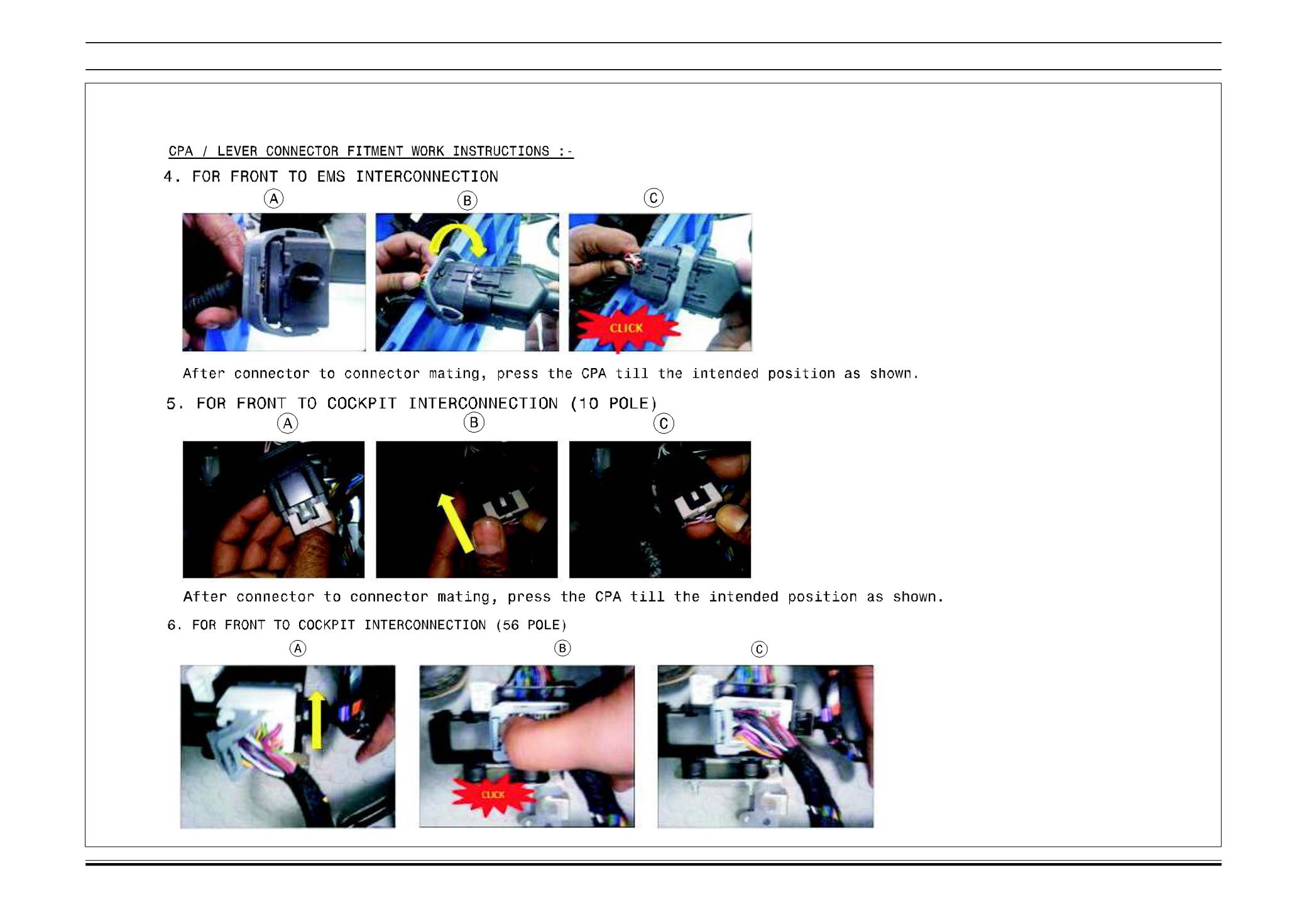 CPA / LEVER CONNECTOR FITMENT WORK INSTRUCTIONS :-

4. FOR FRONT TO EMS INTERCONNECTION

Ⓐ Ⓑ Ⓒ

CLICK

After connector to connector mating, press the CPA till the intended position as shown.

5. FOR FRONT TO COCKPIT INTERCONNECTION (10 POLE)

Ⓐ Ⓑ Ⓒ

After connector to connector mating, press the CPA till the intended position as shown.

6. FOR FRONT TO COCKPIT INTERCONNECTION (56 POLE)

Ⓐ Ⓑ Ⓒ

CLICK