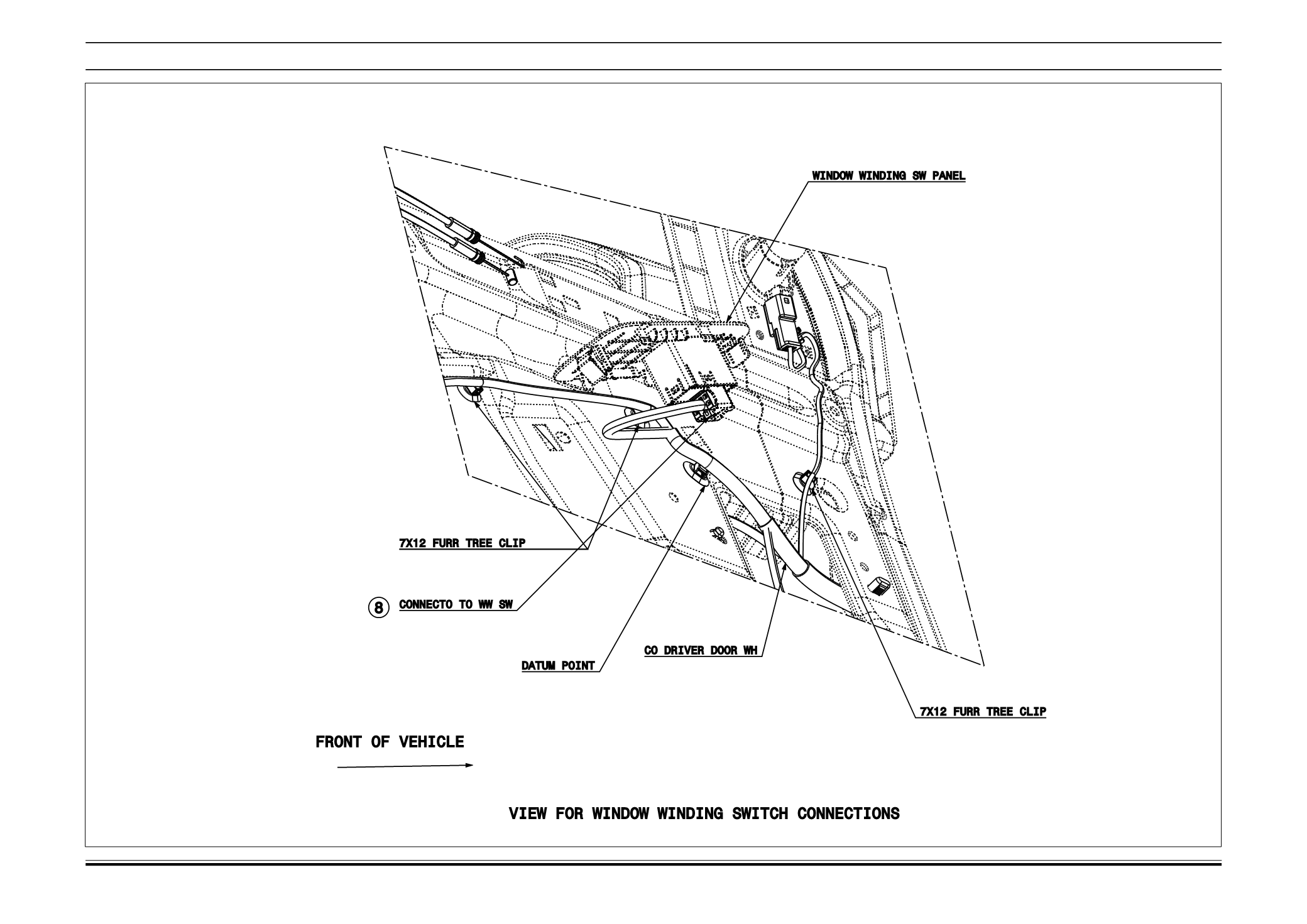 WINDOW WINDING SW PANEL

7X12 FURR TREE CLIP

8 CONNECTO TO WW SW

DATUM POINT

CO DRIVER DOOR WH

7X12 FURR TREE CLIP

FRONT OF VEHICLE

VIEW FOR WINDOW WINDING SWITCH CONNECTIONS