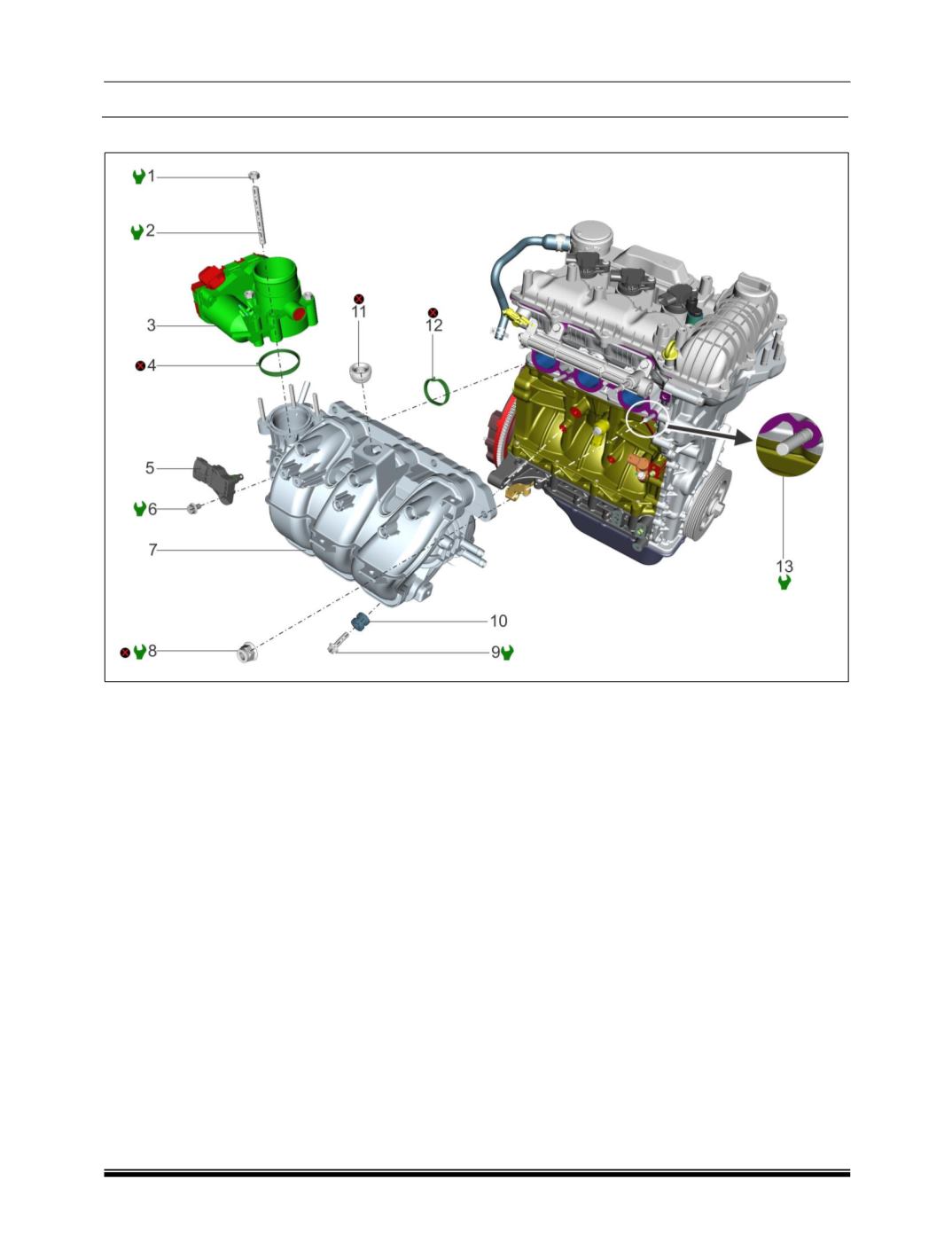 1

2

3

4

11

12

5

6

7

13

10

8

9