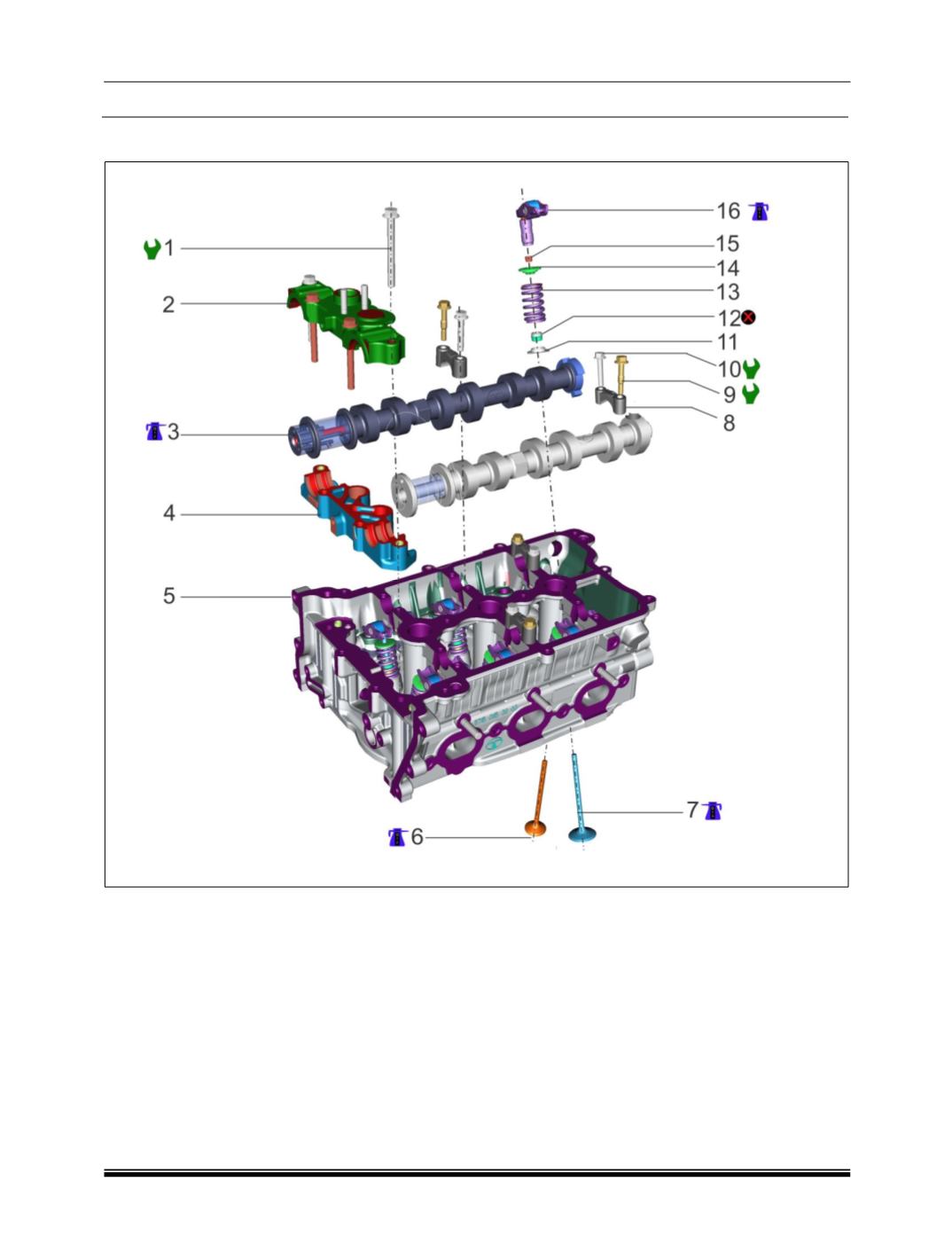 1
2
3
4
5
6
7
8
9
10
11
12
13
14
15
16