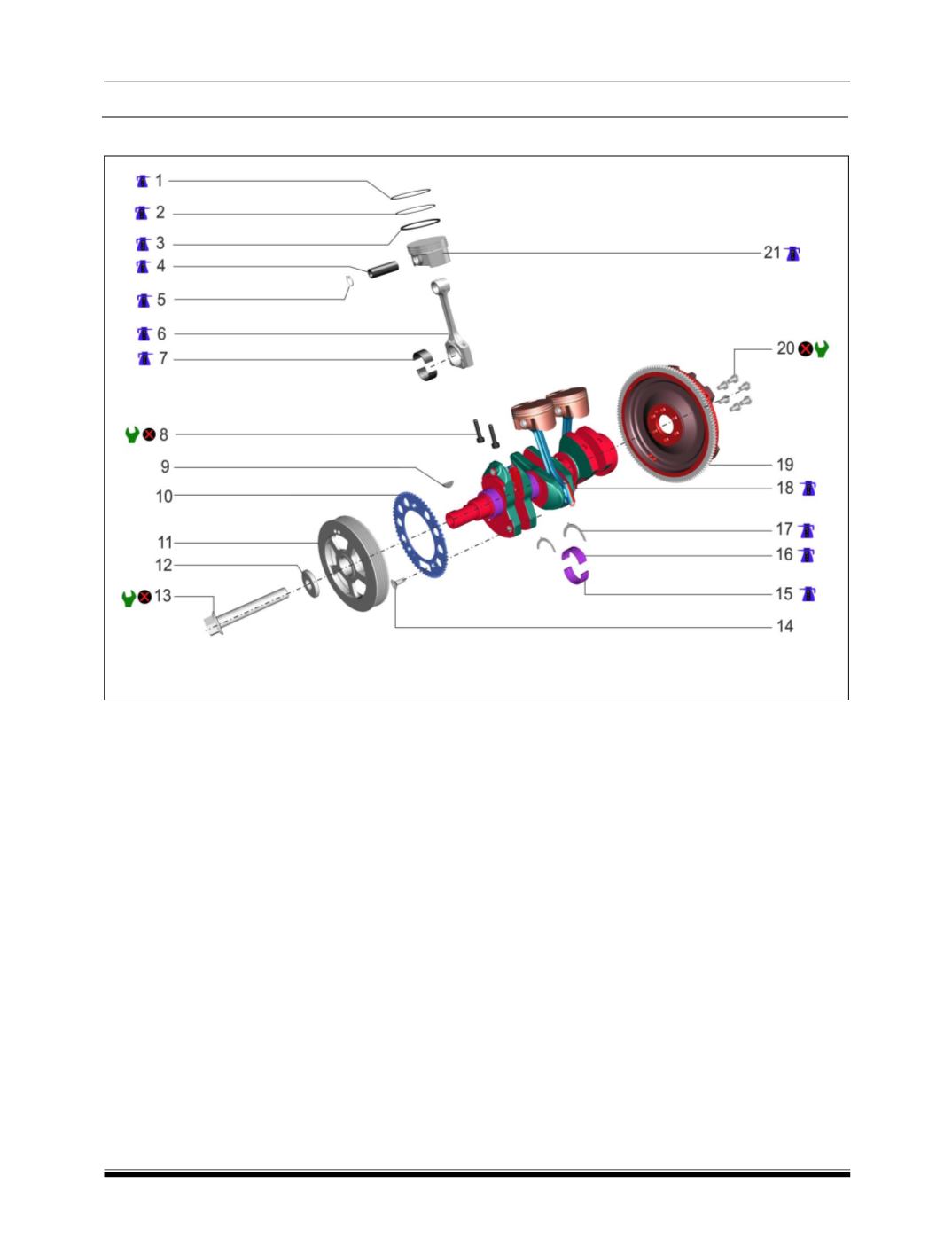 1
2
3
4
5
6
7
8
9
10
11
12
13
21
20
19
18
17
16
15
14