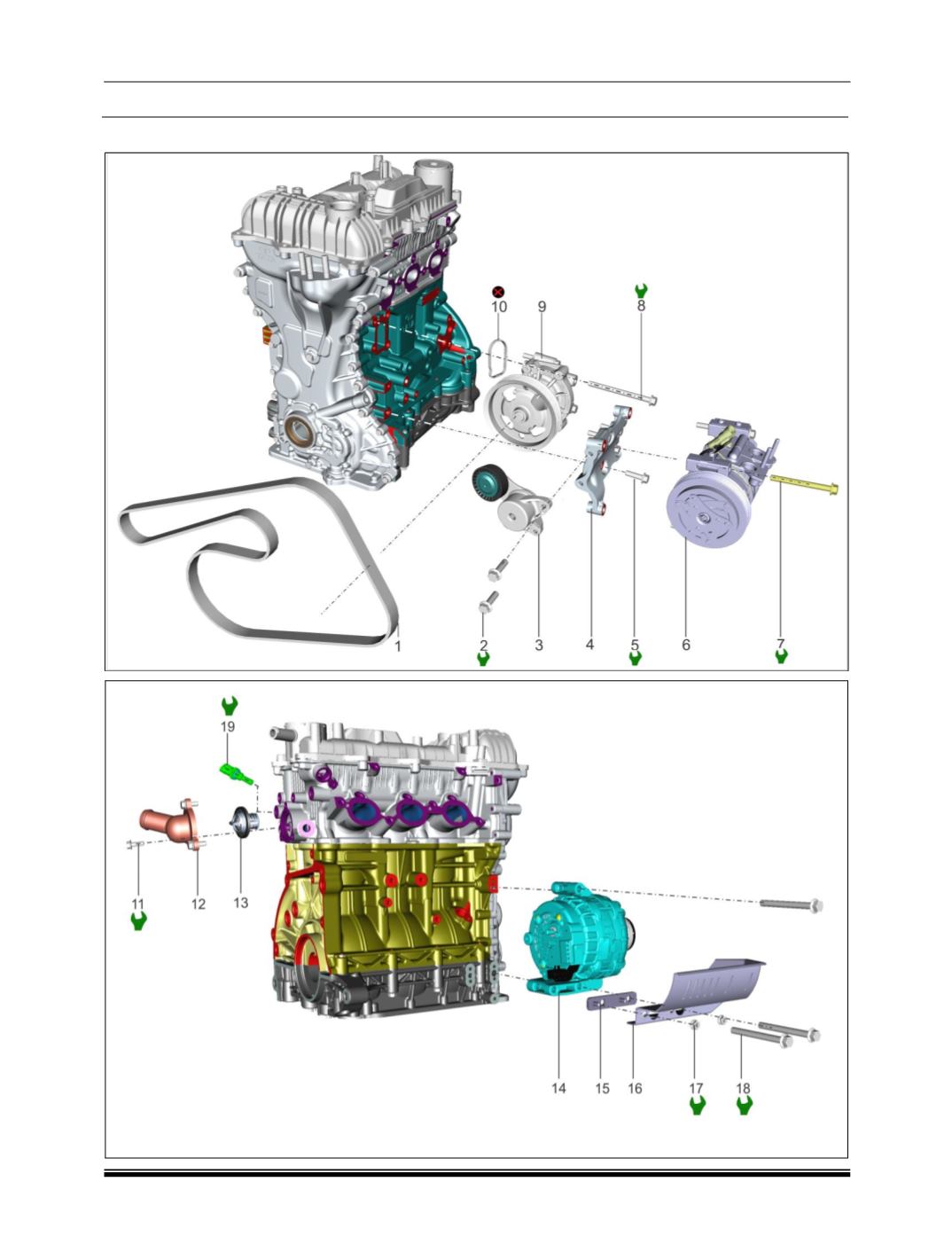 10 9 8

1 2 3 4 5 6 7

19

11 12 13

14 15 16 17 18