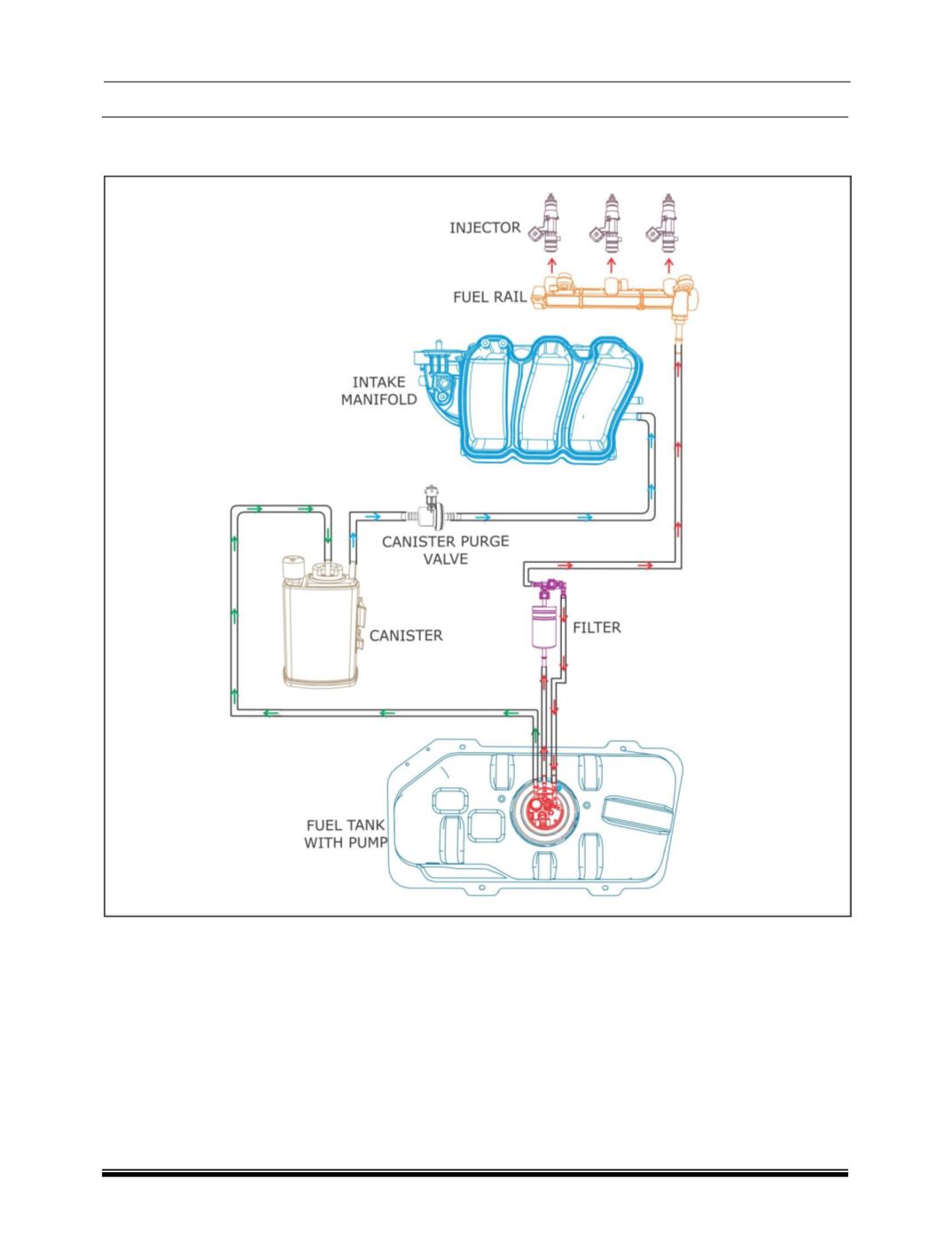 INJECTOR

FUEL RAIL

INTAKE MANIFOLD

CANISTER PURGE VALVE

CANISTER

FILTER

FUEL TANK WITH PUMP