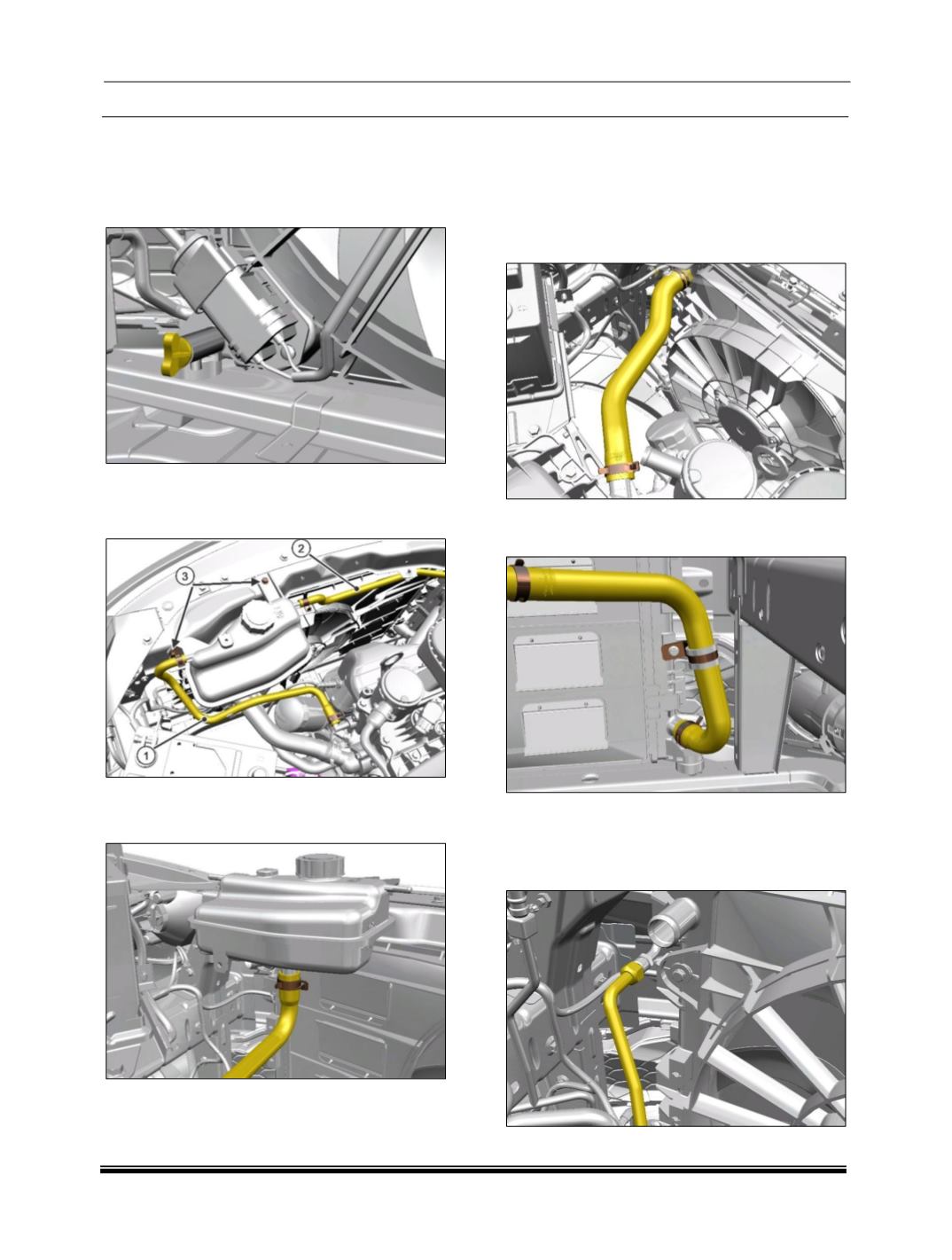 3

2

1