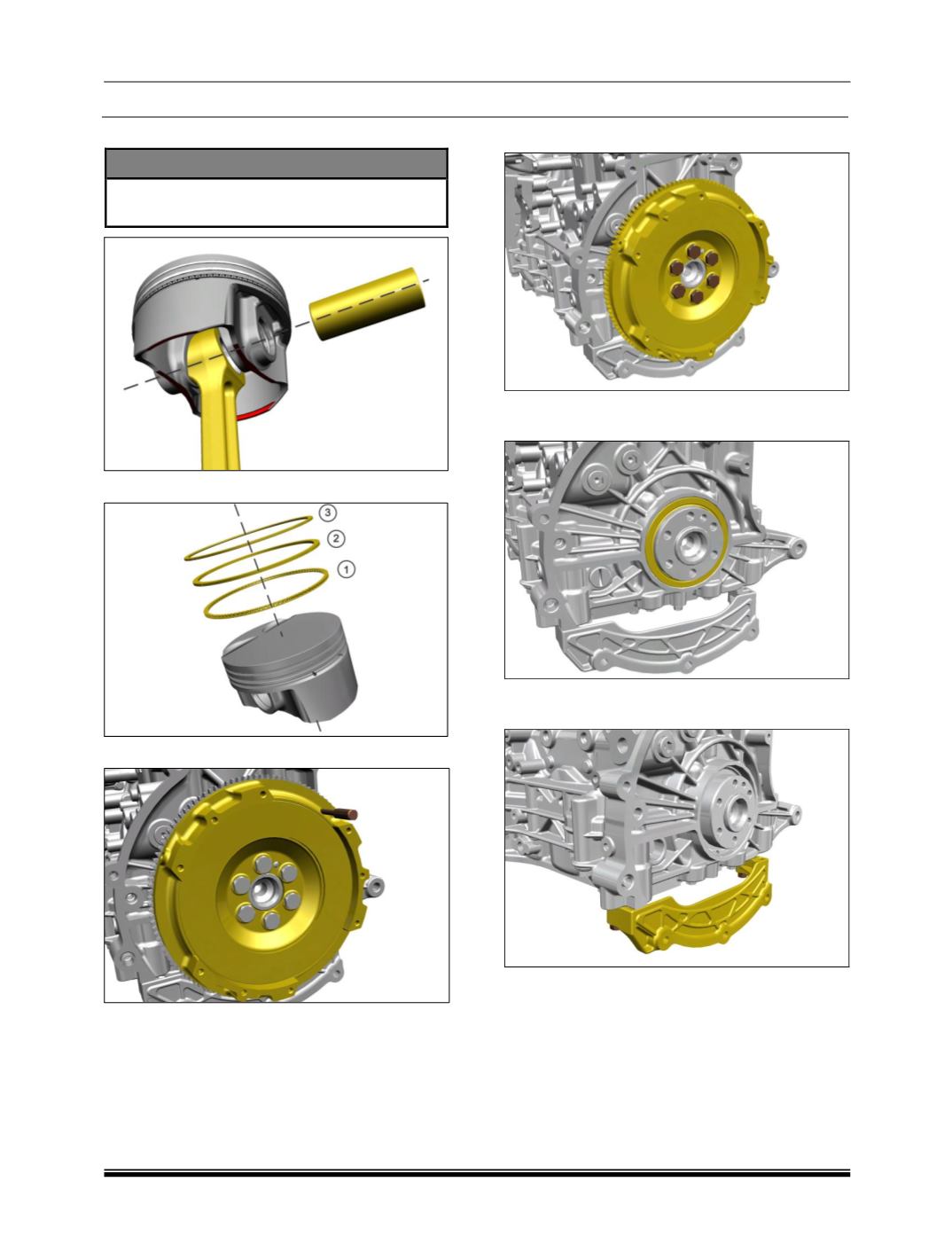 3

2

1