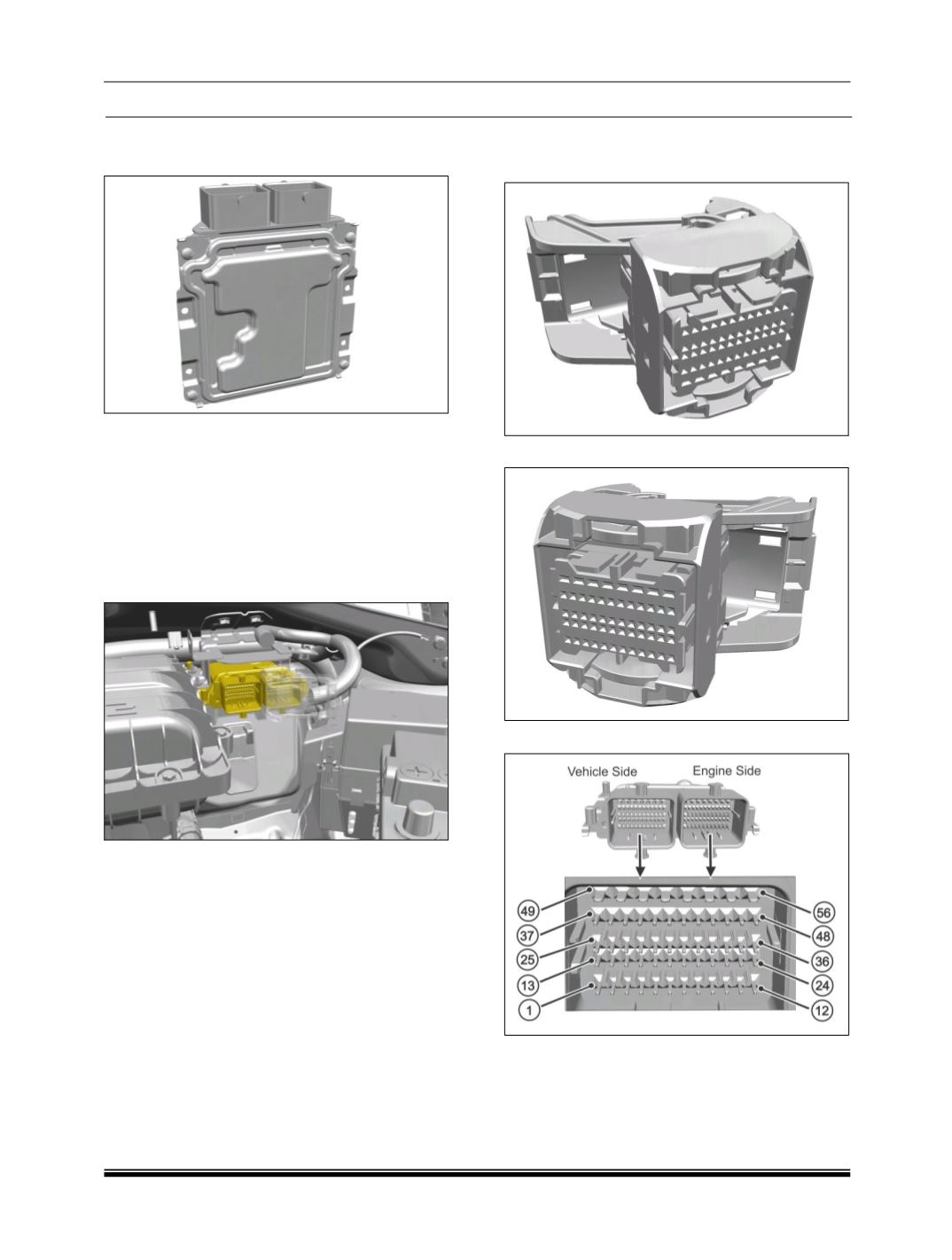 Vehicle Side

Engine Side

49

37

25

13

1

56

48

36

24

12