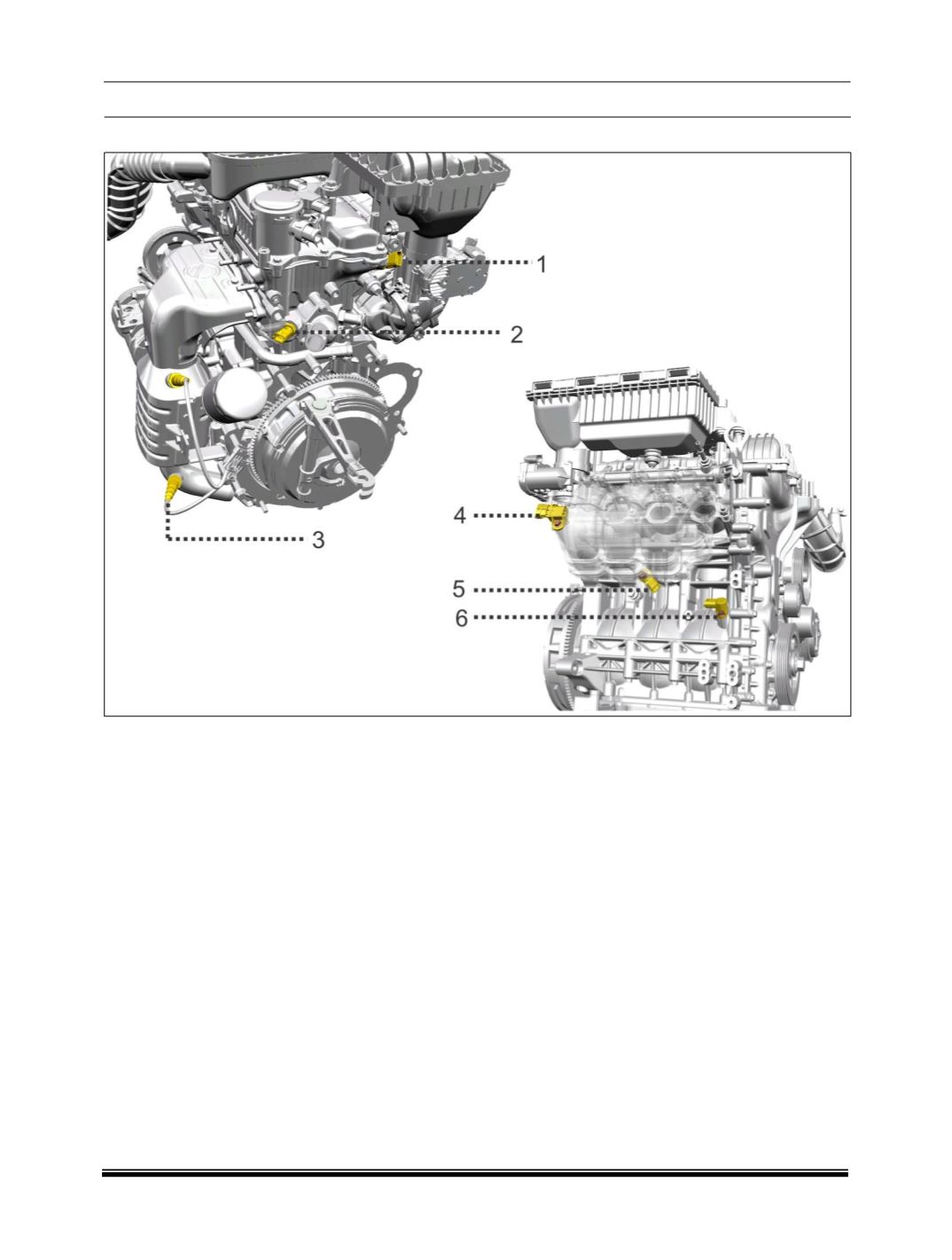 1
2
3
4
5
6