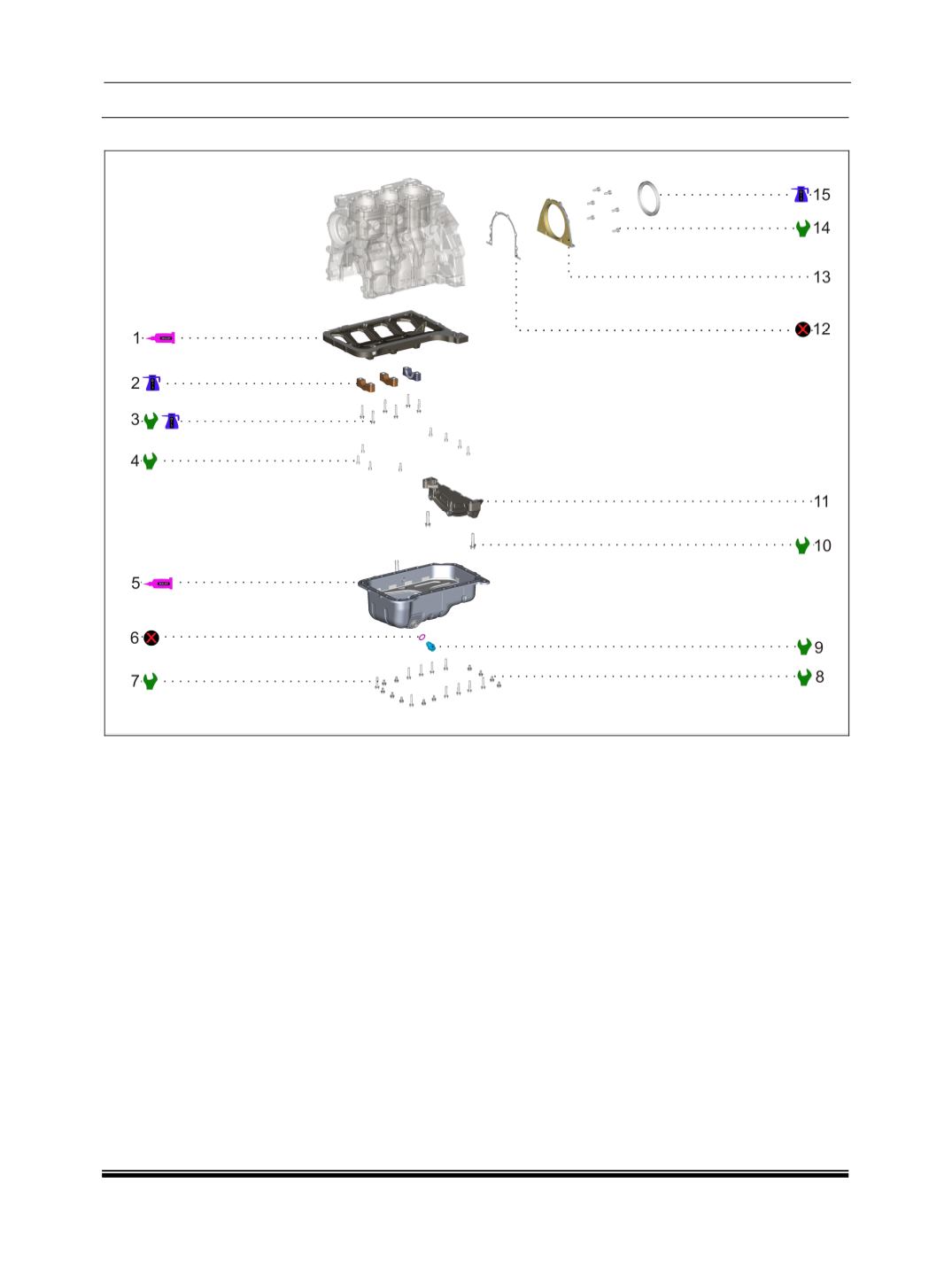 1
2
3
4
5
6
7
15
14
13
12
11
10
9
8