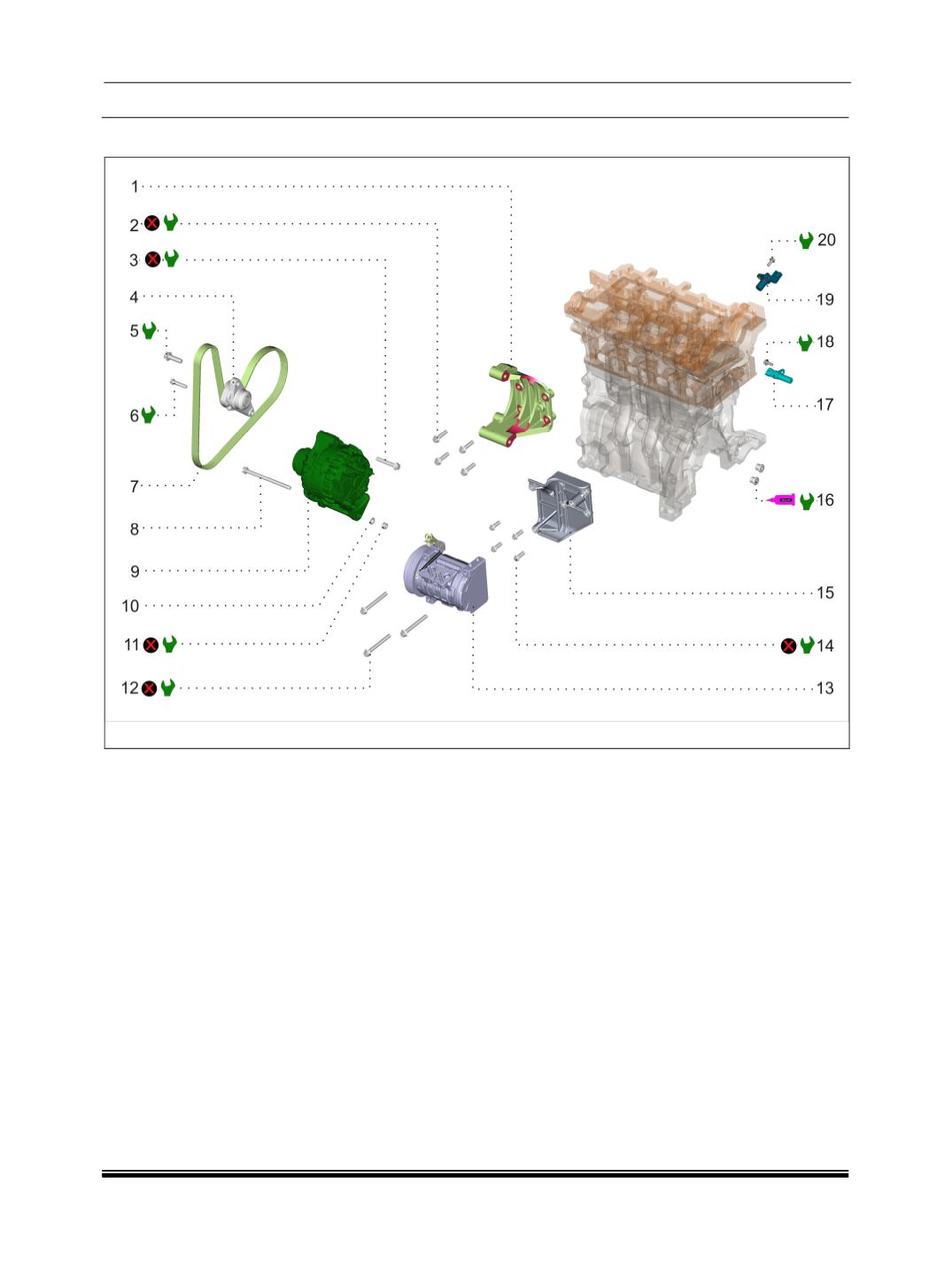 1
2
3
4
5
6
7
8
9
10
11
12
20
19
18
17
16
15
14
13