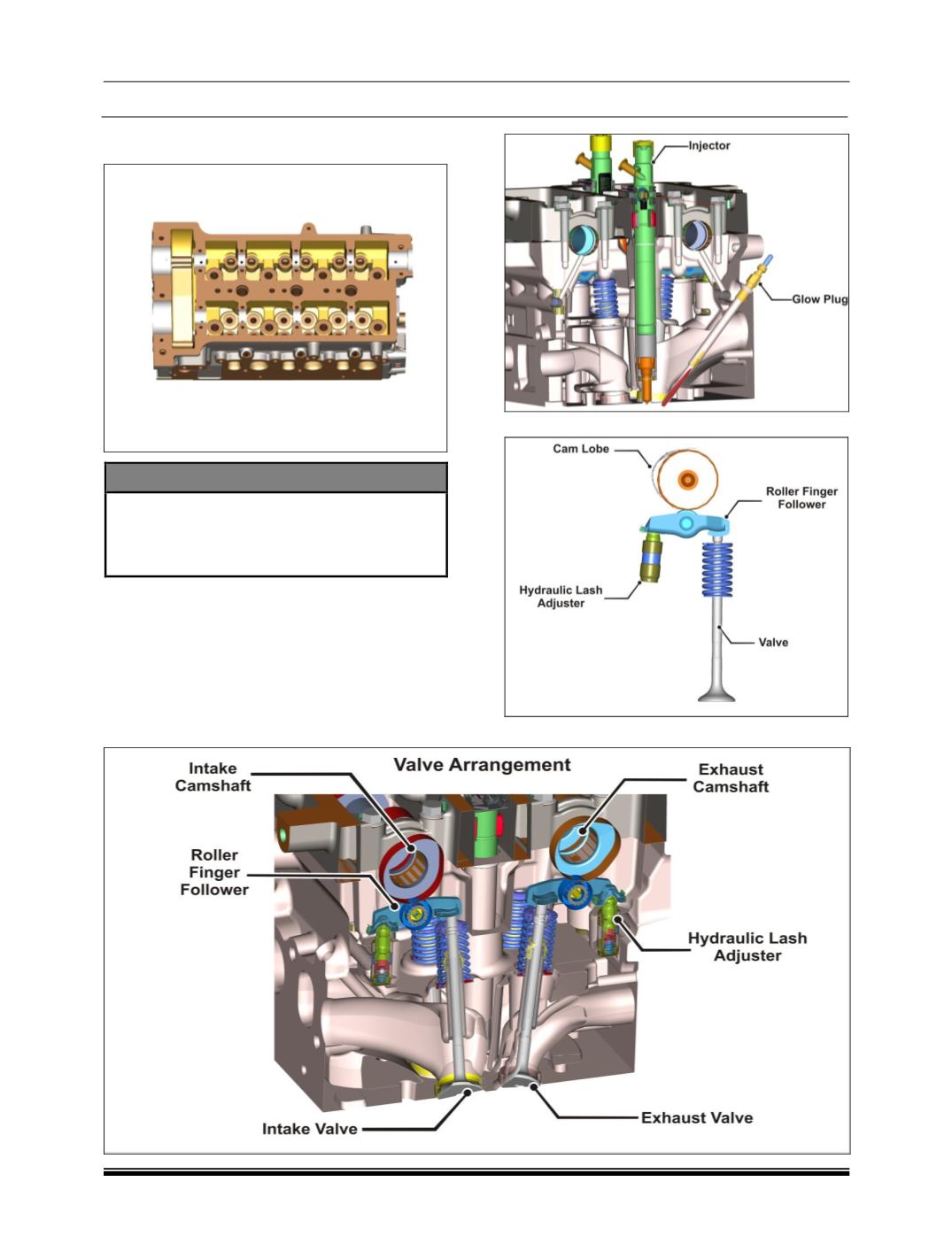 Injector

Glow Plug

Cam Lobe

Roller Finger Follower

Hydraulic Lash Adjuster

Valve

Valve Arrangement

Intake Camshaft

Exhaust Camshaft

Roller Finger Follower

Hydraulic Lash Adjuster

Intake Valve

Exhaust Valve