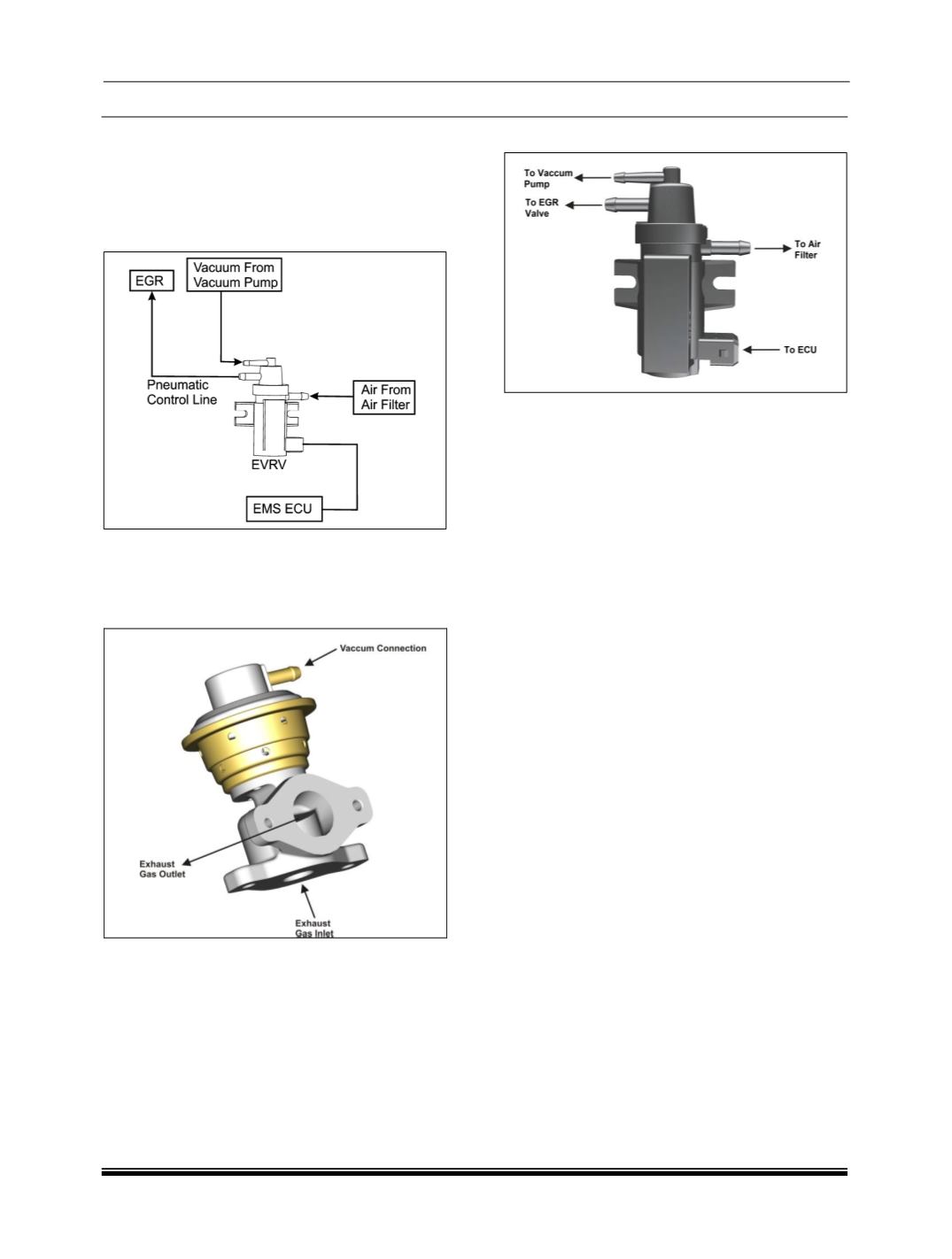 EGR

Vacuum From Vacuum Pump

Pneumatic Control Line

Air From Air Filter

EVRV

EMS ECU

Vaccum Connection

Exhaust Gas Outlet

Exhaust Gas Inlet

To Vaccum Pump

To EGR Valve

To Air Filter

To ECU