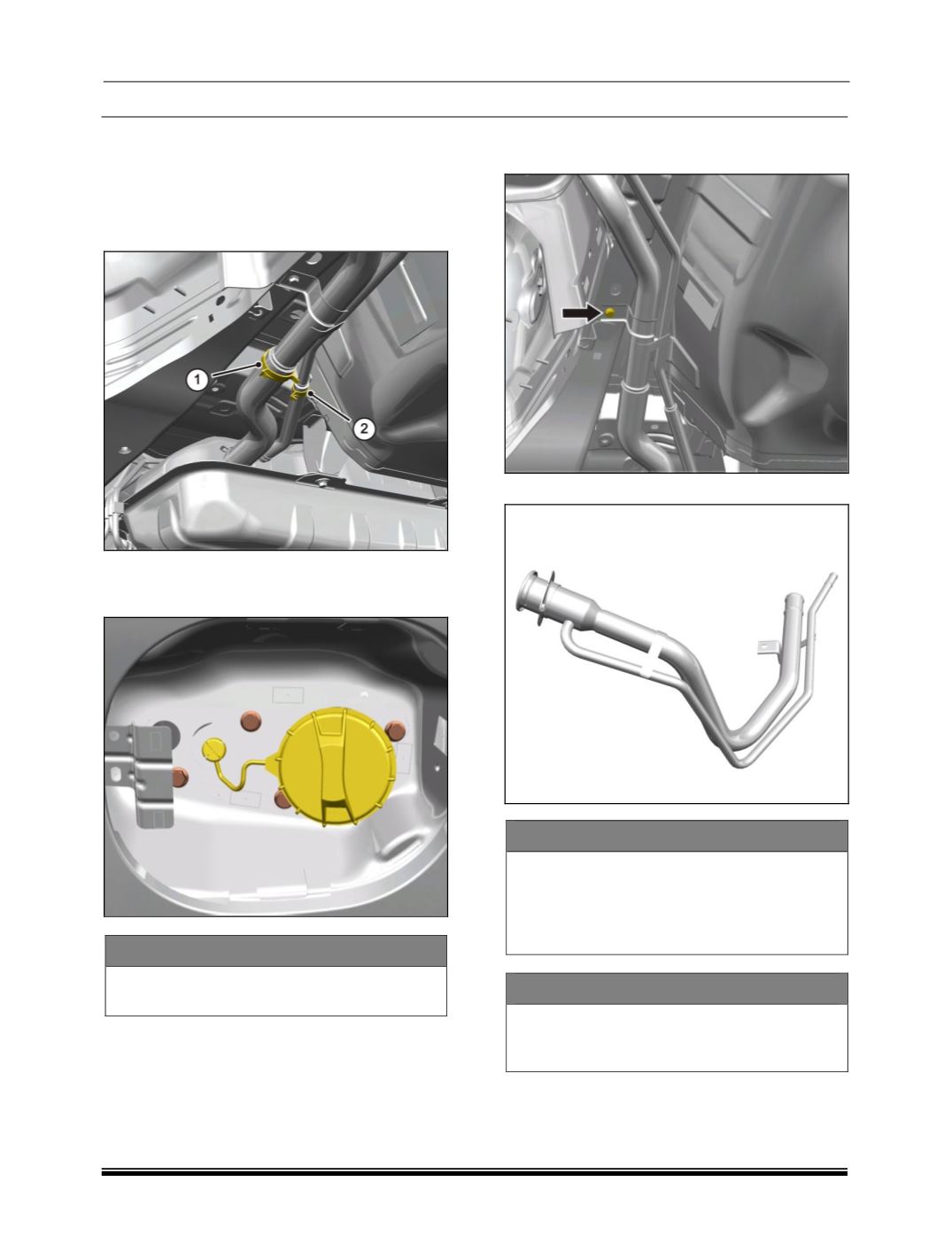 1

2