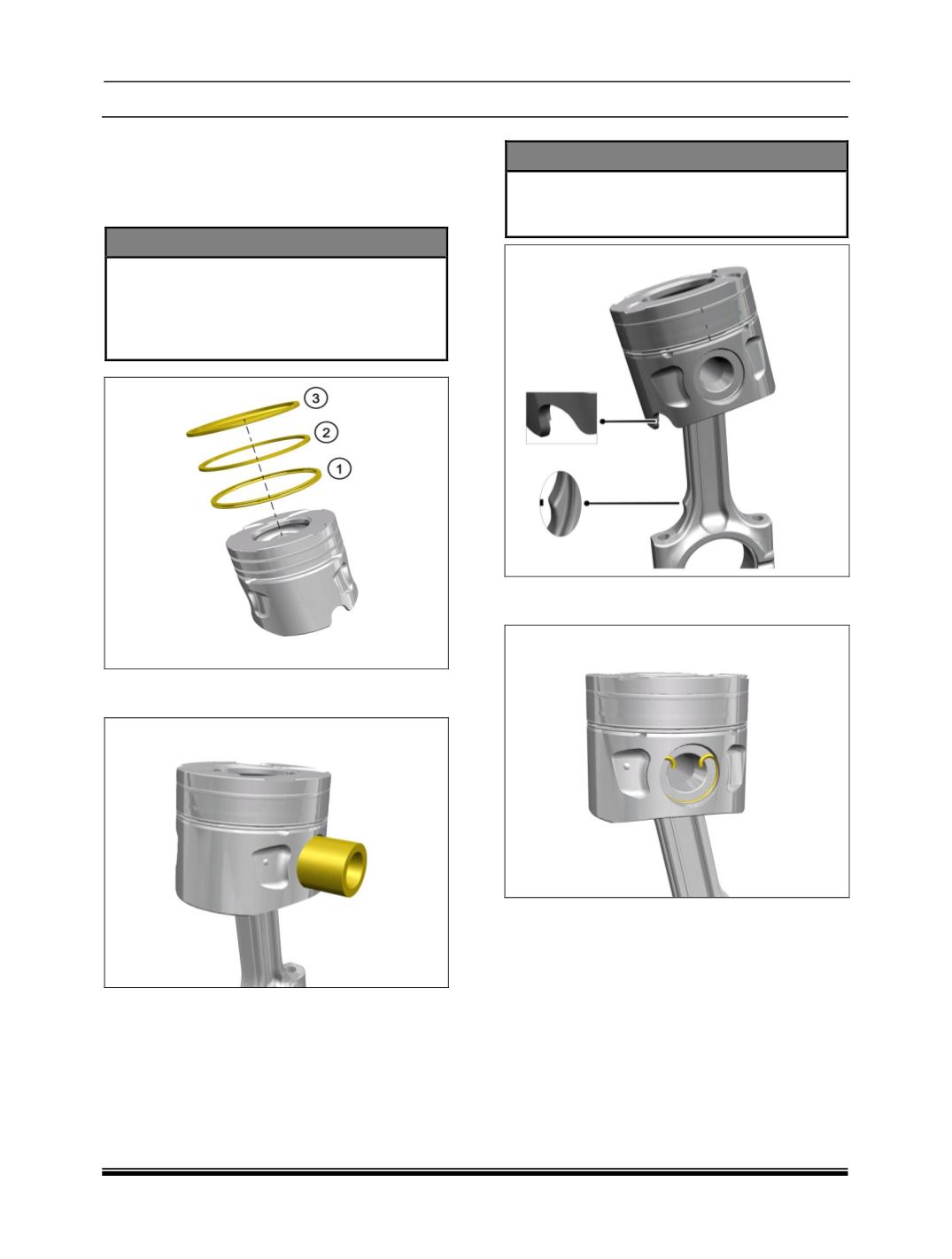 3

2

1