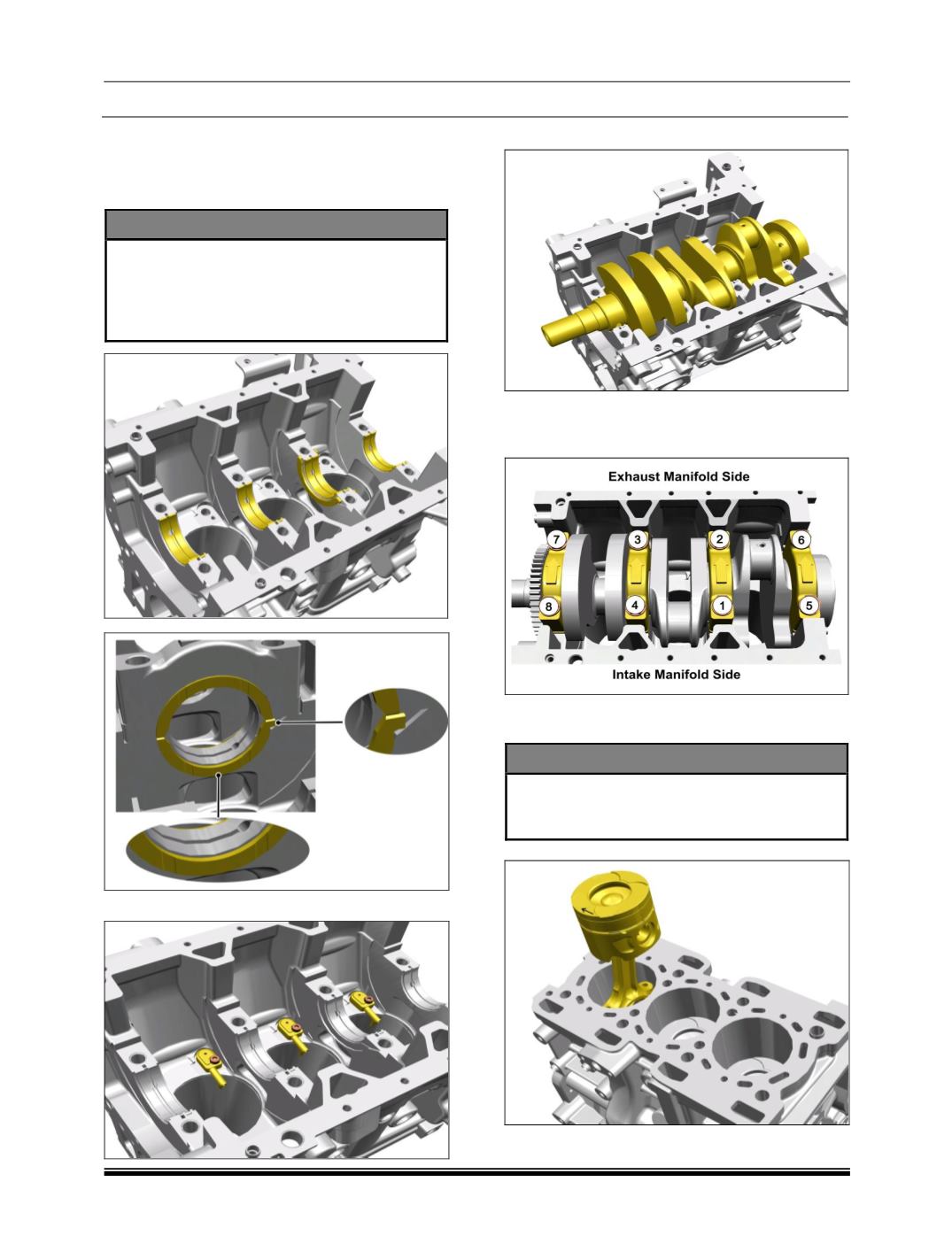 Exhaust Manifold Side

7
3
2
6
8
4
1
5

Intake Manifold Side