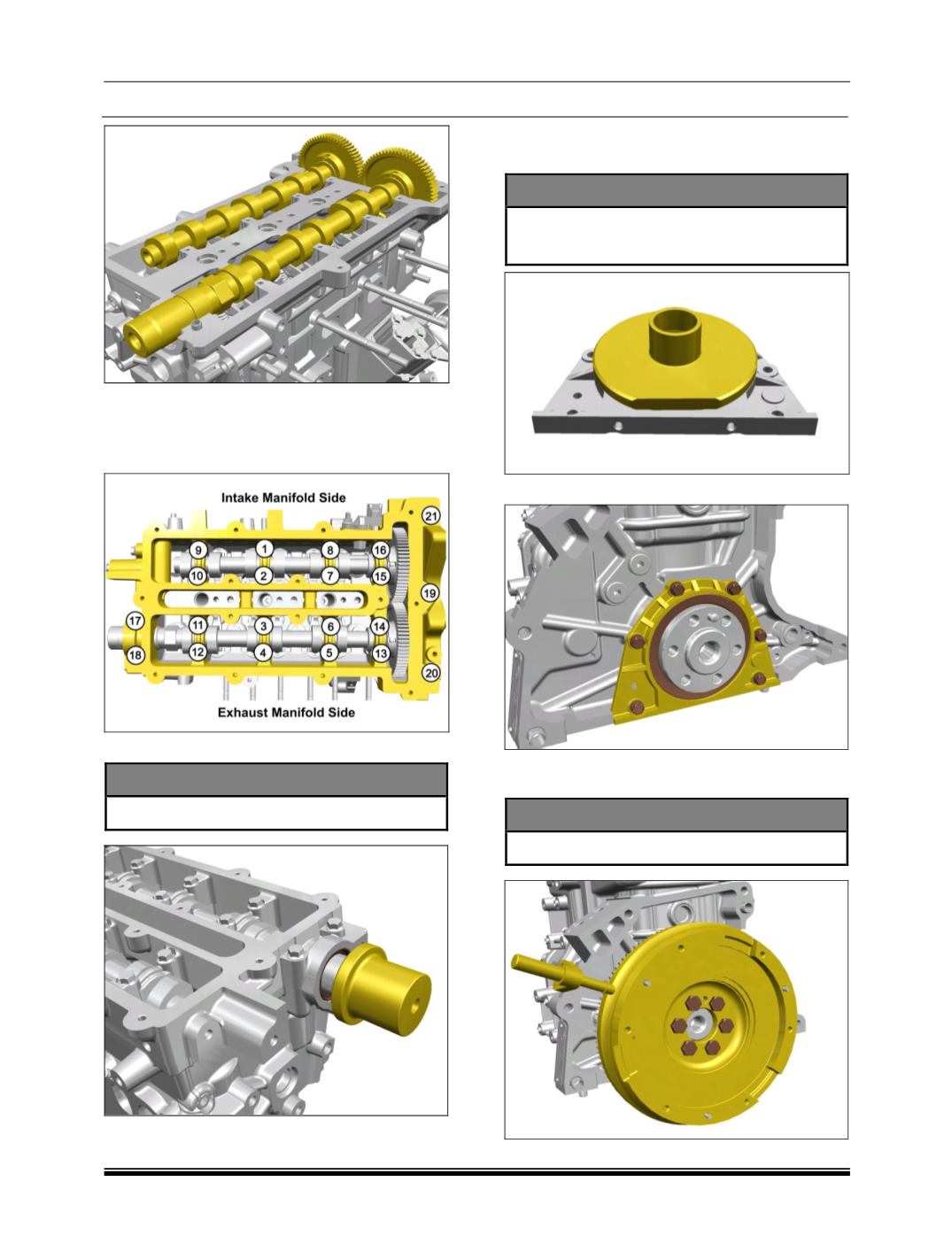 Intake Manifold Side

21

9

1

8

16

10

2

7

15

19

17

11

3

6

14

18

12

4

5

13

20

Exhaust Manifold Side