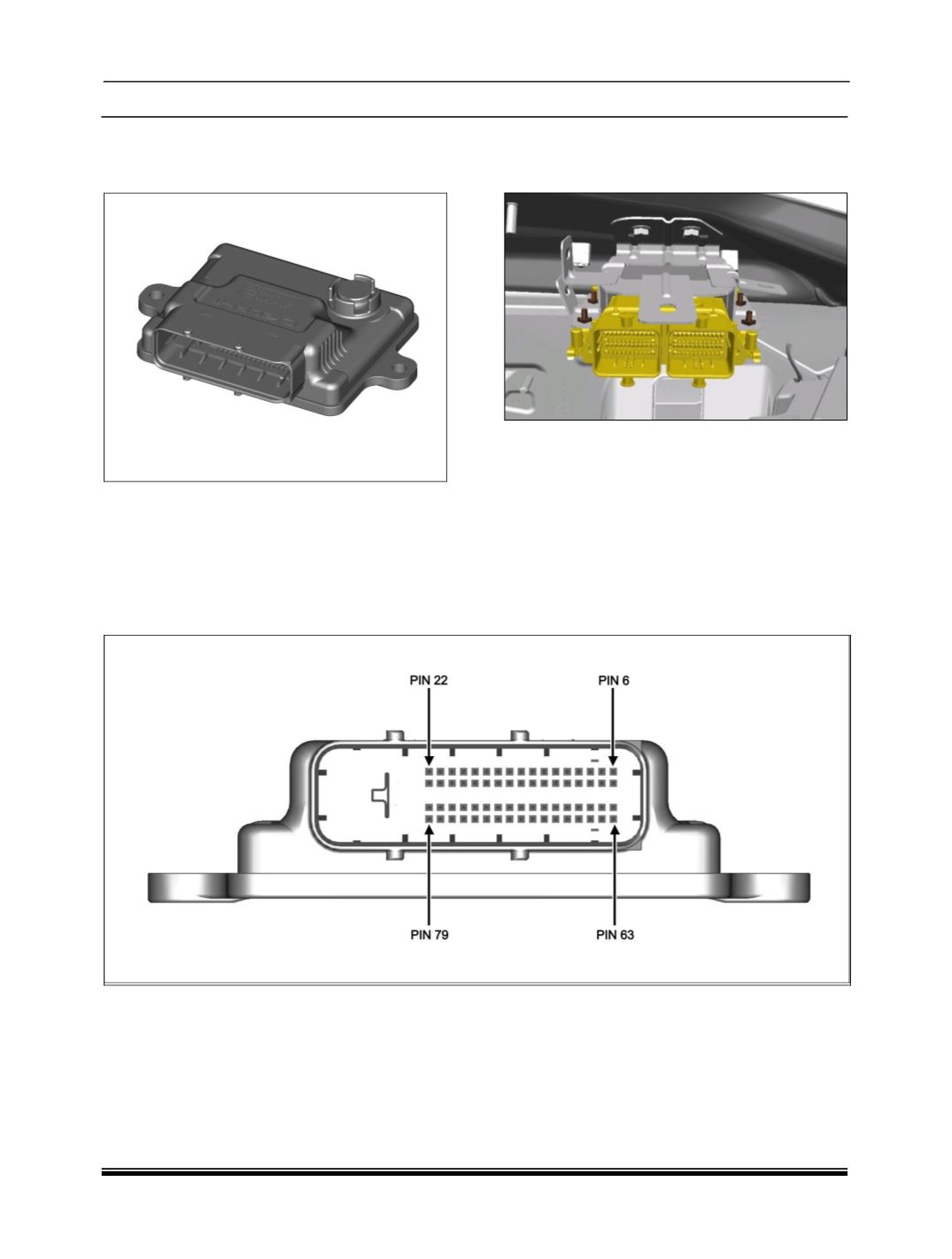 PIN 22
PIN 6
PIN 79
PIN 63