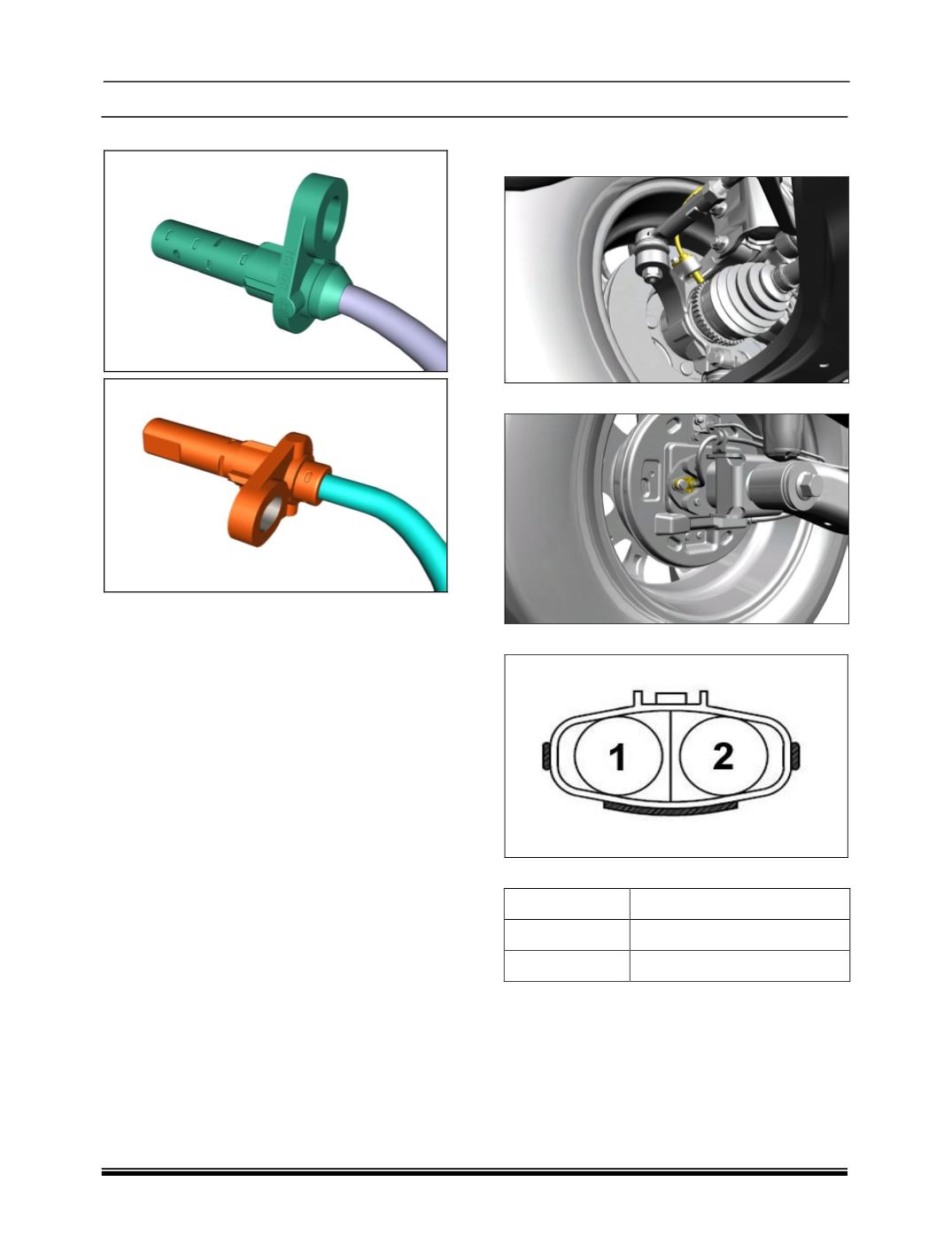 1

2