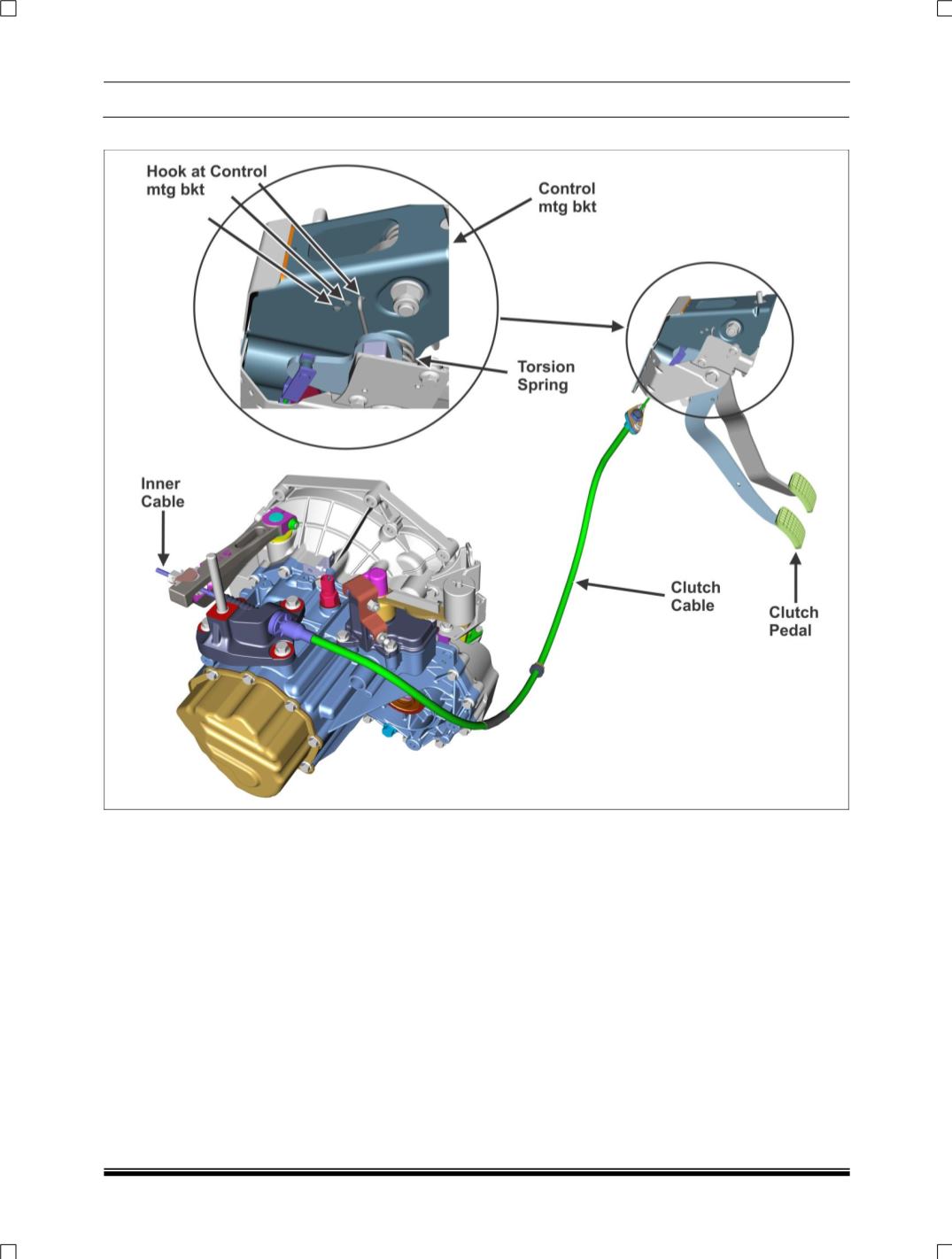 Hook at Control mtg bkt

Control mtg bkt

Torsion Spring

Inner Cable

Clutch Cable

Clutch Pedal