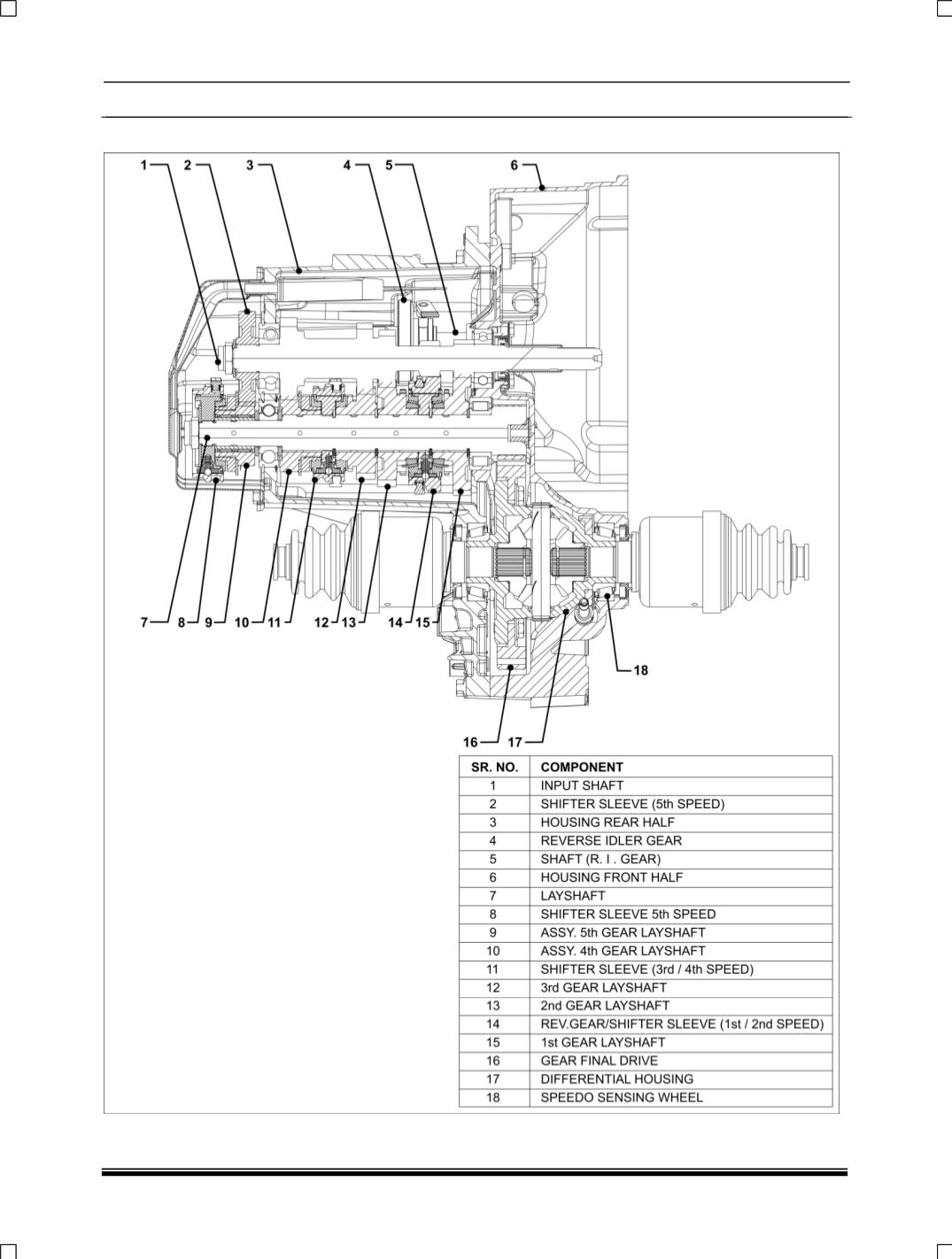 1 2 3 4 5 6

7 8 9 10 11 12 13 14 15

18

16 17

| SR. NO. | COMPONENT |
|---|---|
| 1 | INPUT SHAFT |
| 2 | SHIFTER SLEEVE (5th SPEED) |
| 3 | HOUSING REAR HALF |
| 4 | REVERSE IDLER GEAR |
| 5 | SHAFT (R. I . GEAR) |
| 6 | HOUSING FRONT HALF |
| 7 | LAYSHAFT |
| 8 | SHIFTER SLEEVE 5th SPEED |
| 9 | ASSY. 5th GEAR LAYSHAFT |
| 10 | ASSY. 4th GEAR LAYSHAFT |
| 11 | SHIFTER SLEEVE (3rd / 4th SPEED) |
| 12 | 3rd GEAR LAYSHAFT |
| 13 | 2nd GEAR LAYSHAFT |
| 14 | REV.GEAR/SHIFTER SLEEVE (1st / 2nd SPEED) |
| 15 | 1st GEAR LAYSHAFT |
| 16 | GEAR FINAL DRIVE |
| 17 | DIFFERENTIAL HOUSING |
| 18 | SPEEDO SENSING WHEEL |