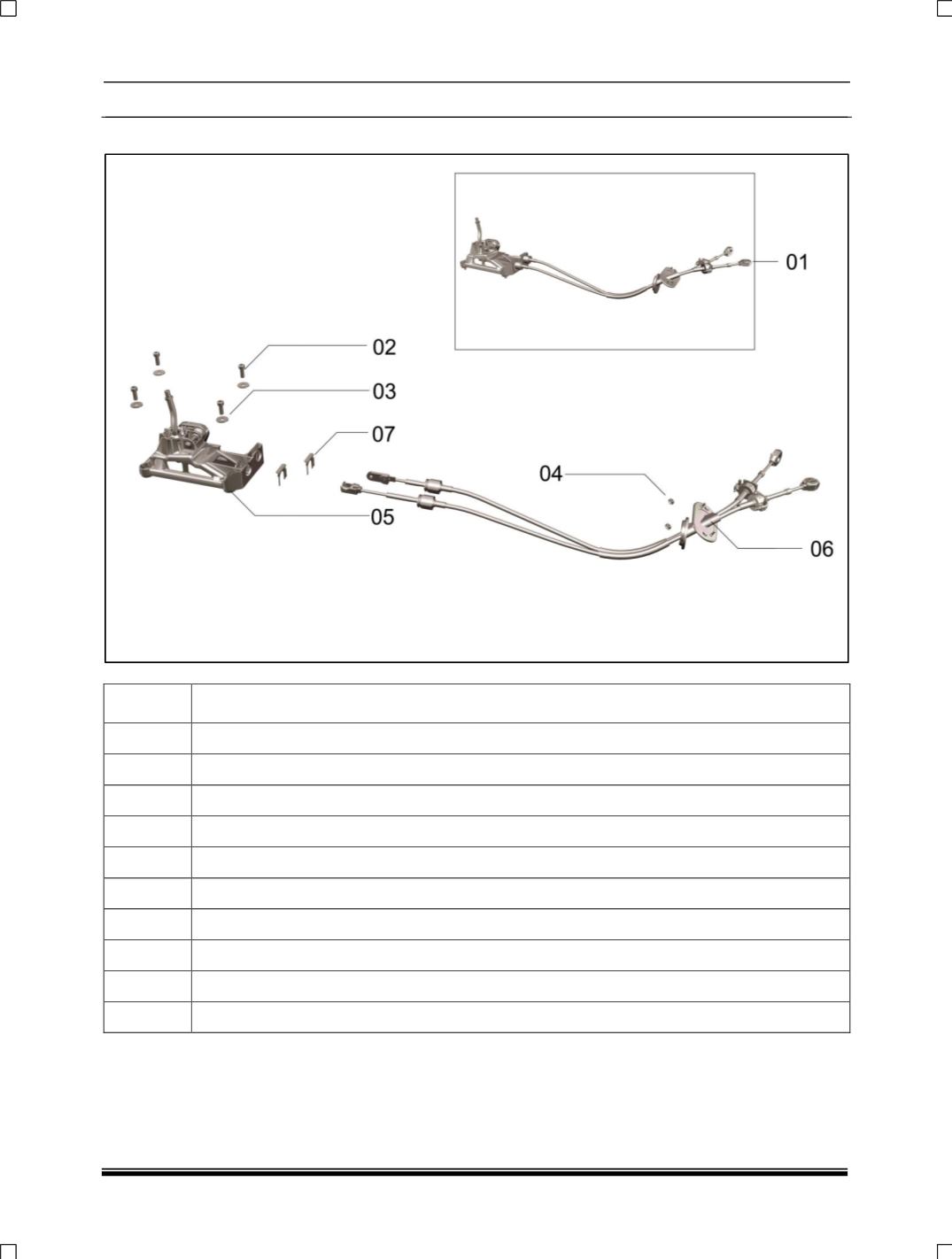 01

02

03

07

04

05

06