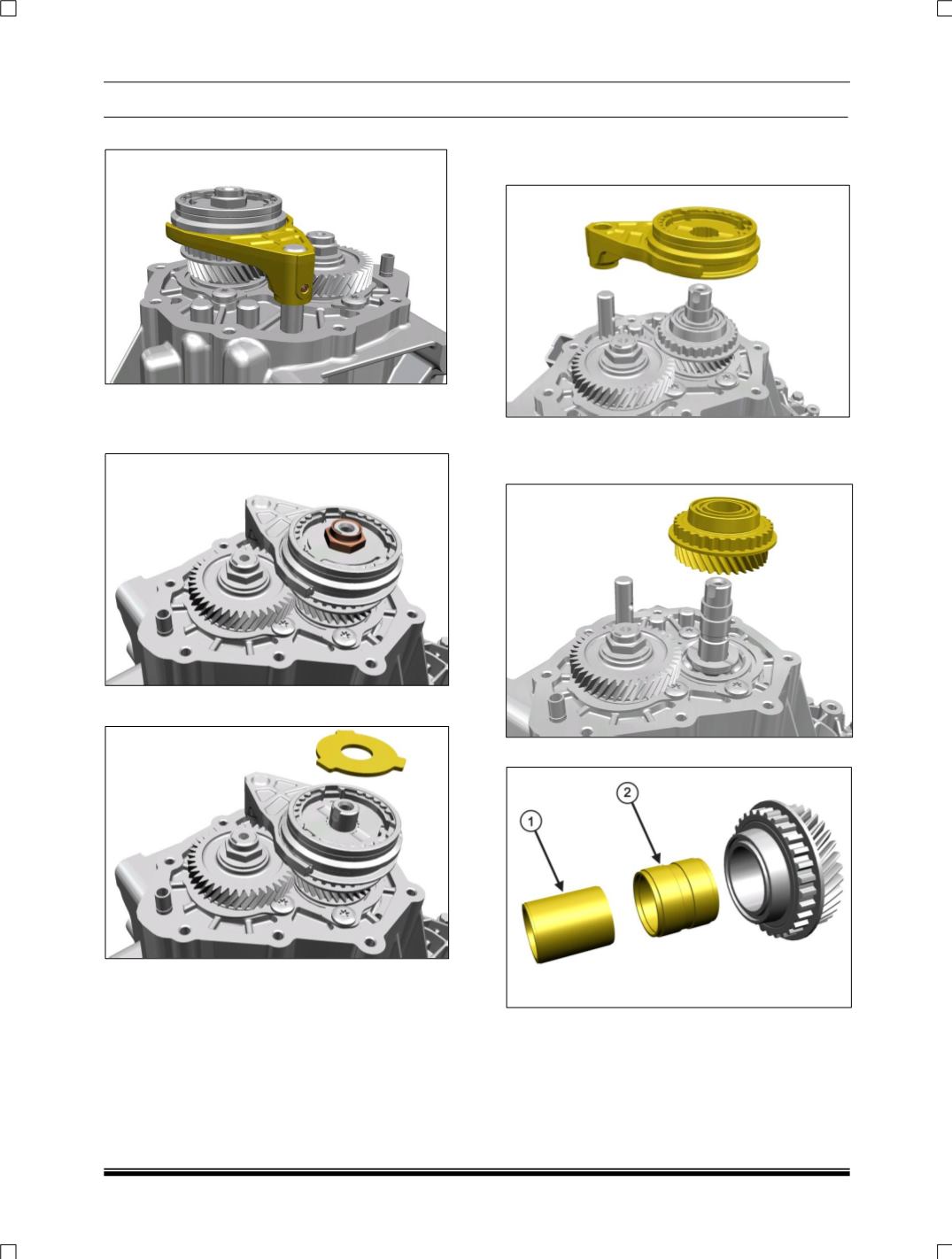 1

2