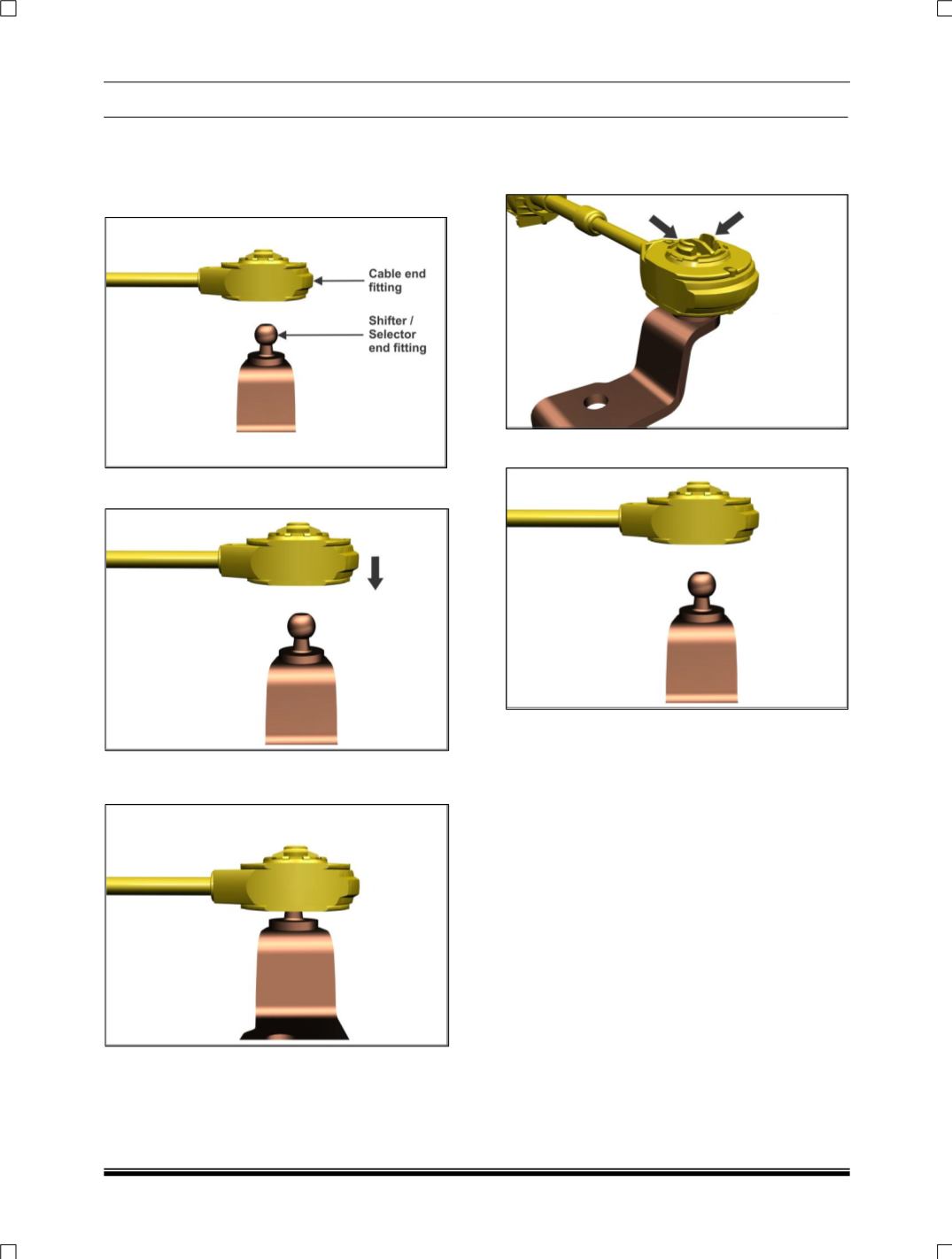 Cable end fitting

Shifter / Selector end fitting