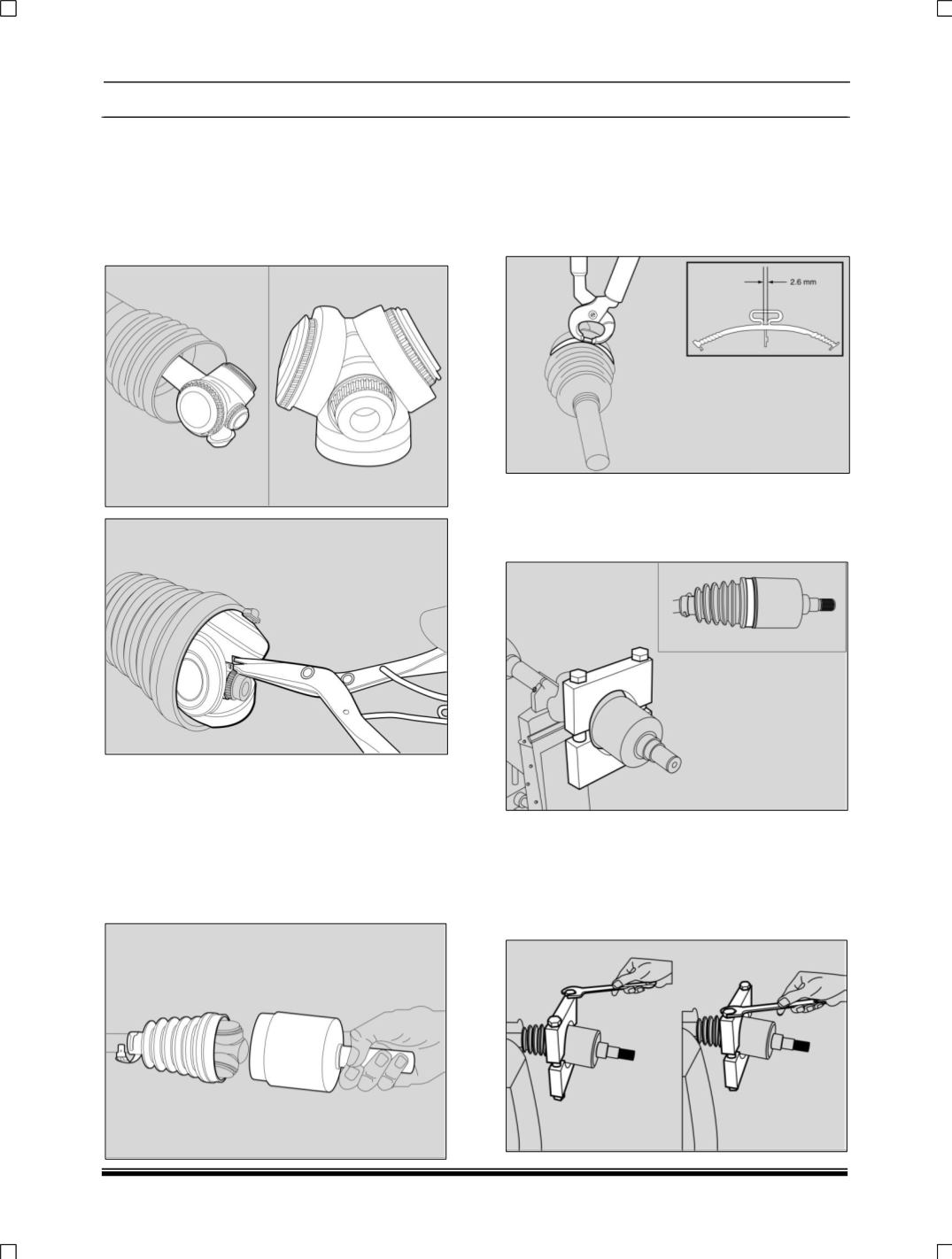 2.6 mm