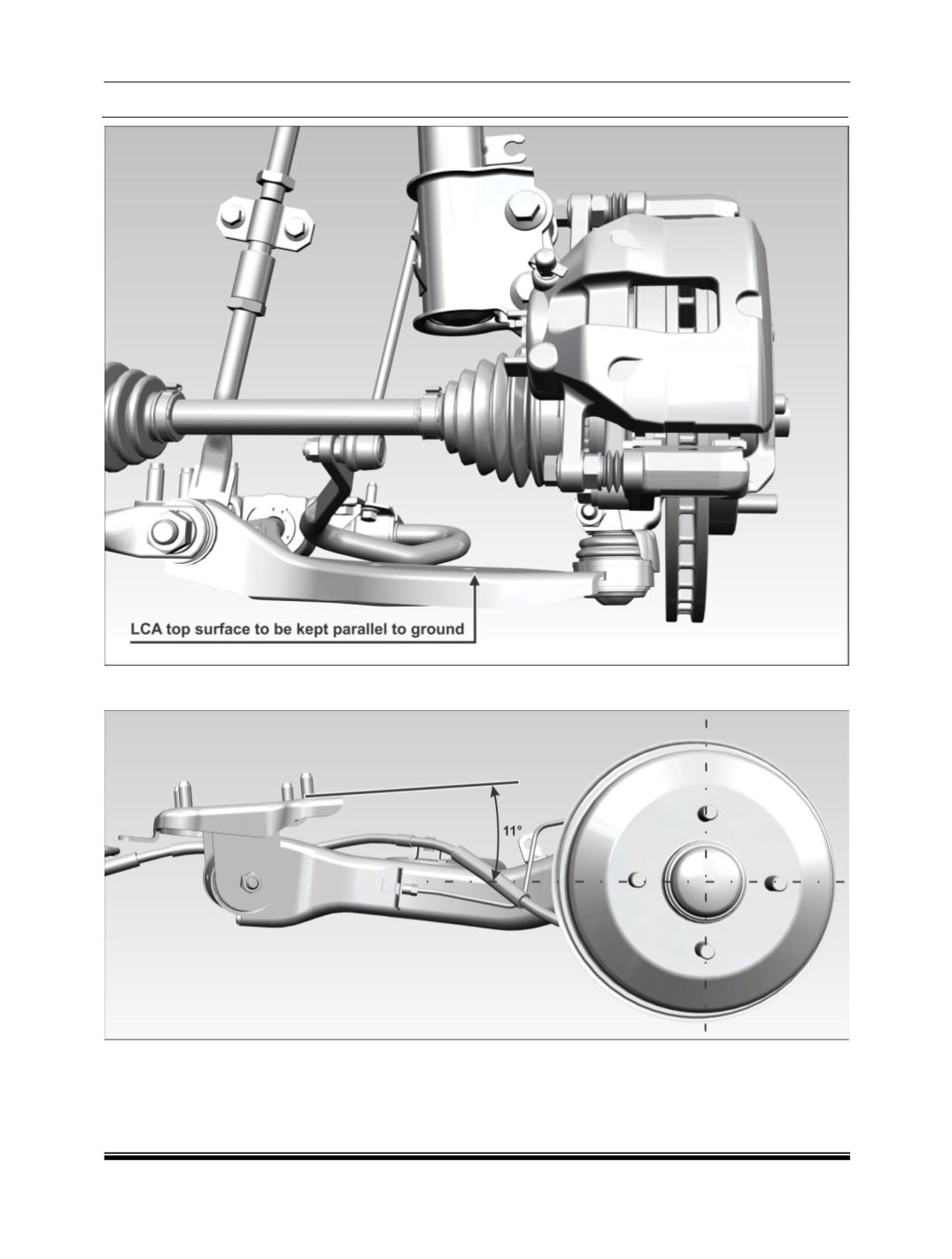 LCA top surface to be kept parallel to ground

11°