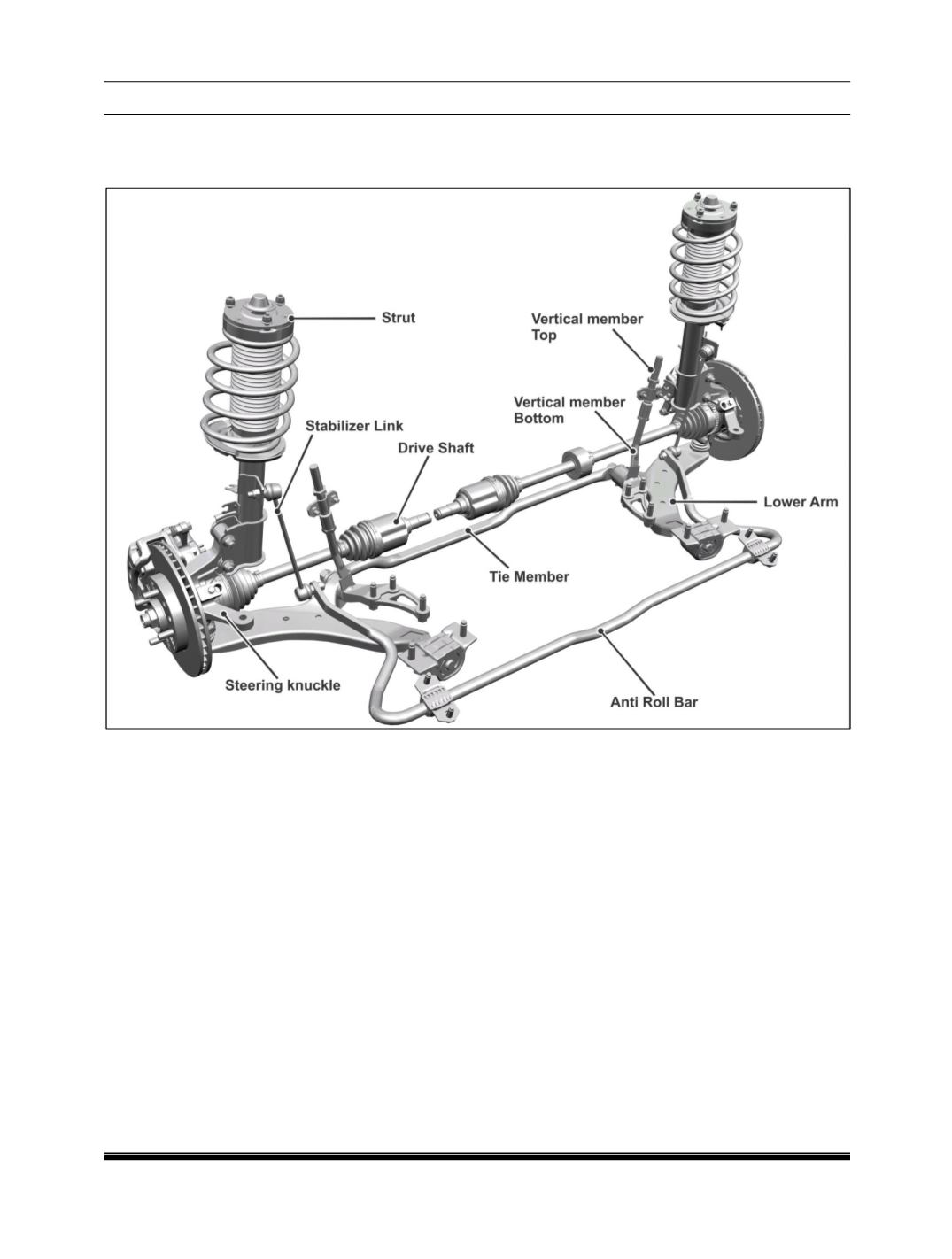 Strut

Vertical member Top

Vertical member Bottom

Stabilizer Link

Drive Shaft

Lower Arm

Tie Member

Steering knuckle

Anti Roll Bar