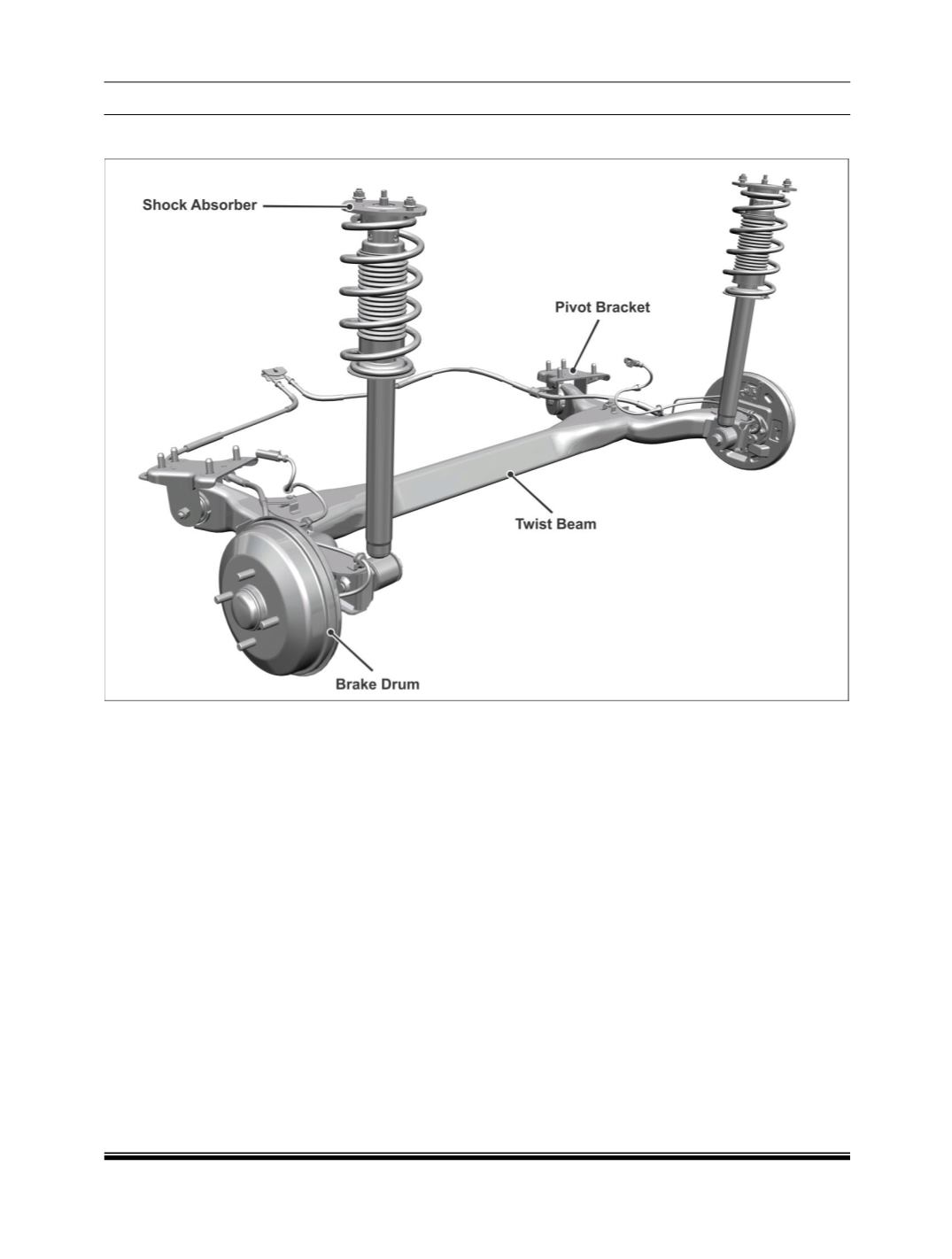 Shock Absorber

Pivot Bracket

Twist Beam

Brake Drum