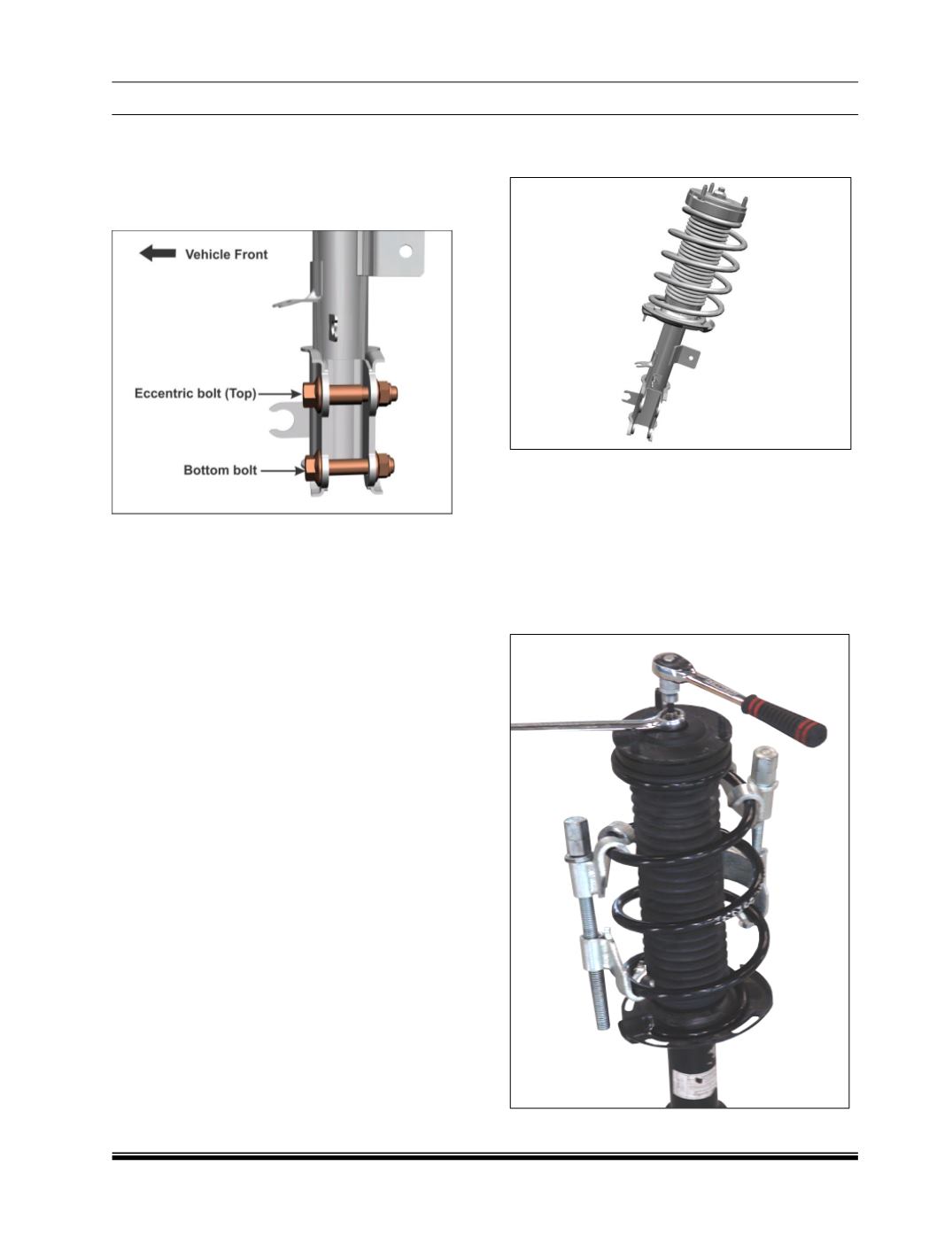 Vehicle Front

Eccentric bolt (Top)

Bottom bolt