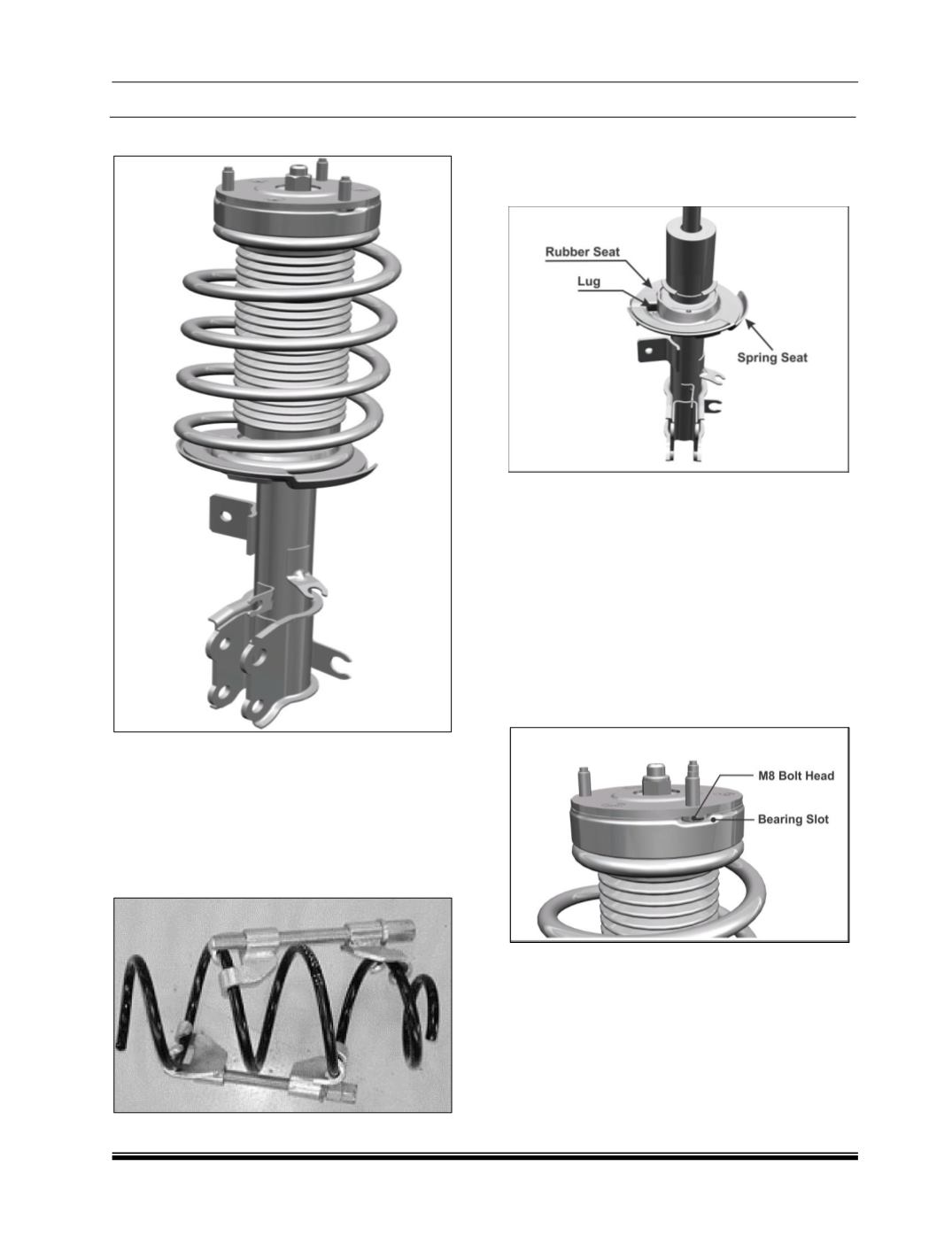 Rubber Seat

Lug

Spring Seat

M8 Bolt Head

Bearing Slot