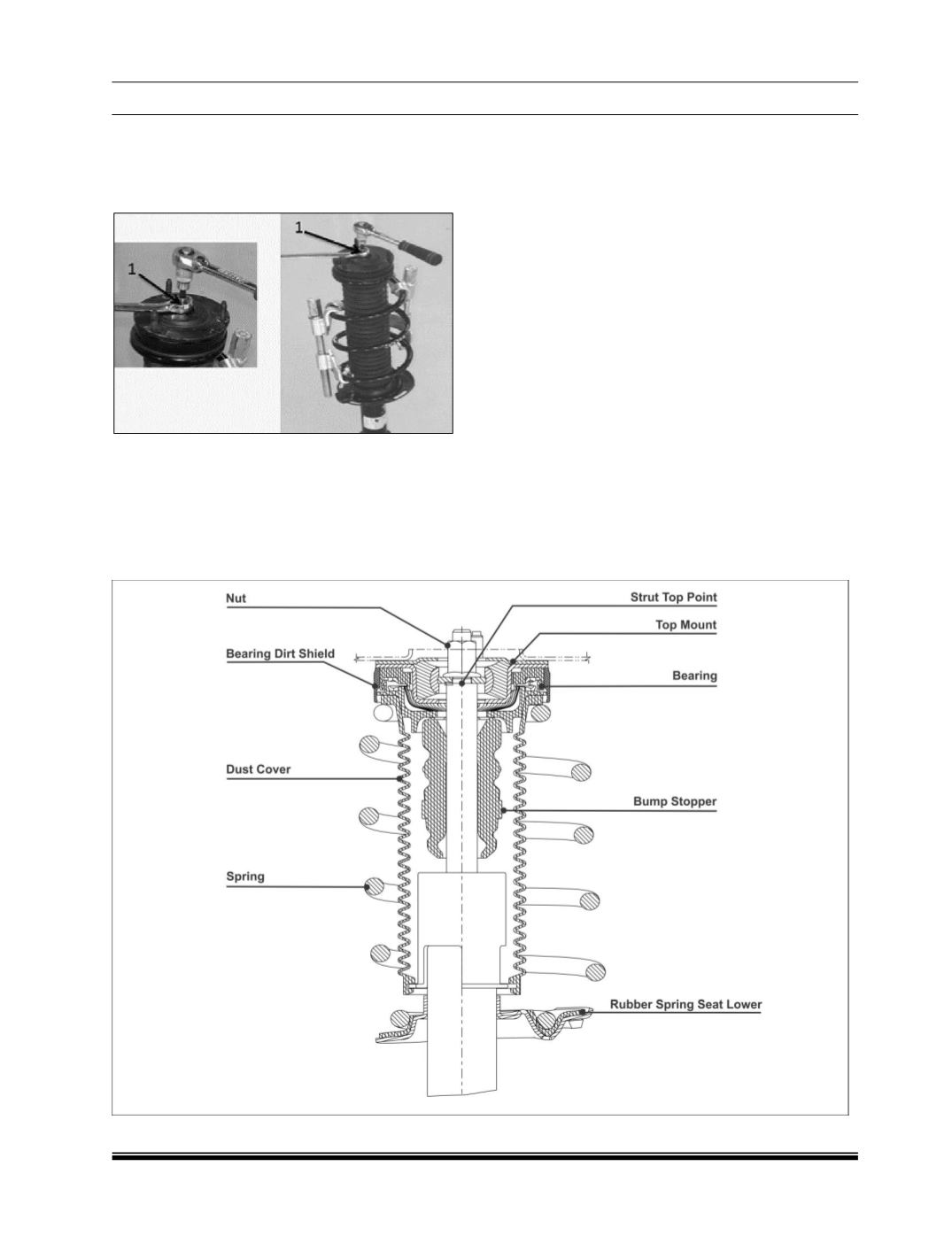 1

1

Nut

Strut Top Point

Top Mount

Bearing Dirt Shield

Bearing

Dust Cover

Bump Stopper

Spring

Rubber Spring Seat Lower