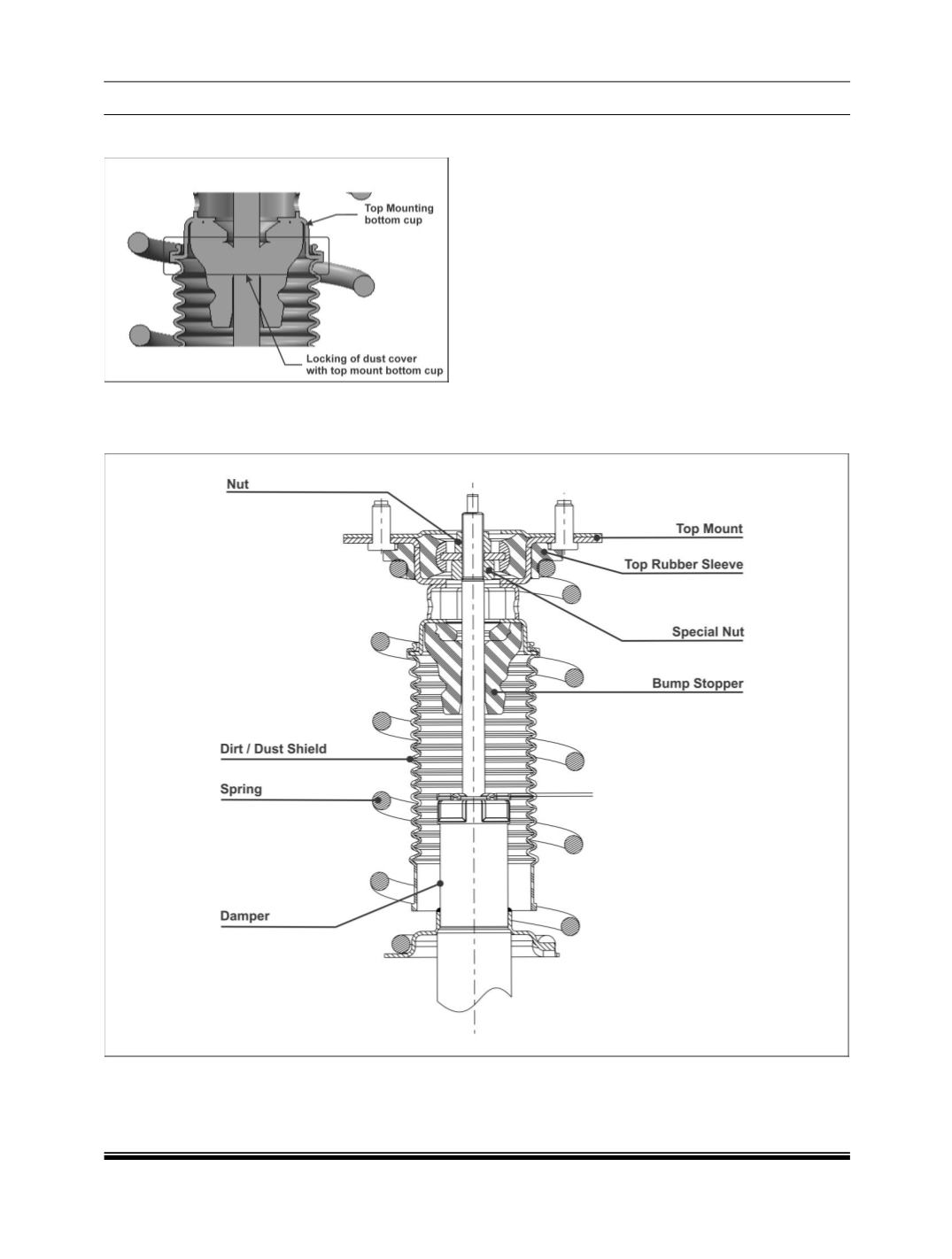 Top Mounting bottom cup

Locking of dust cover with top mount bottom cup

Nut

Top Mount

Top Rubber Sleeve

Special Nut

Bump Stopper

Dirt / Dust Shield

Spring

Damper