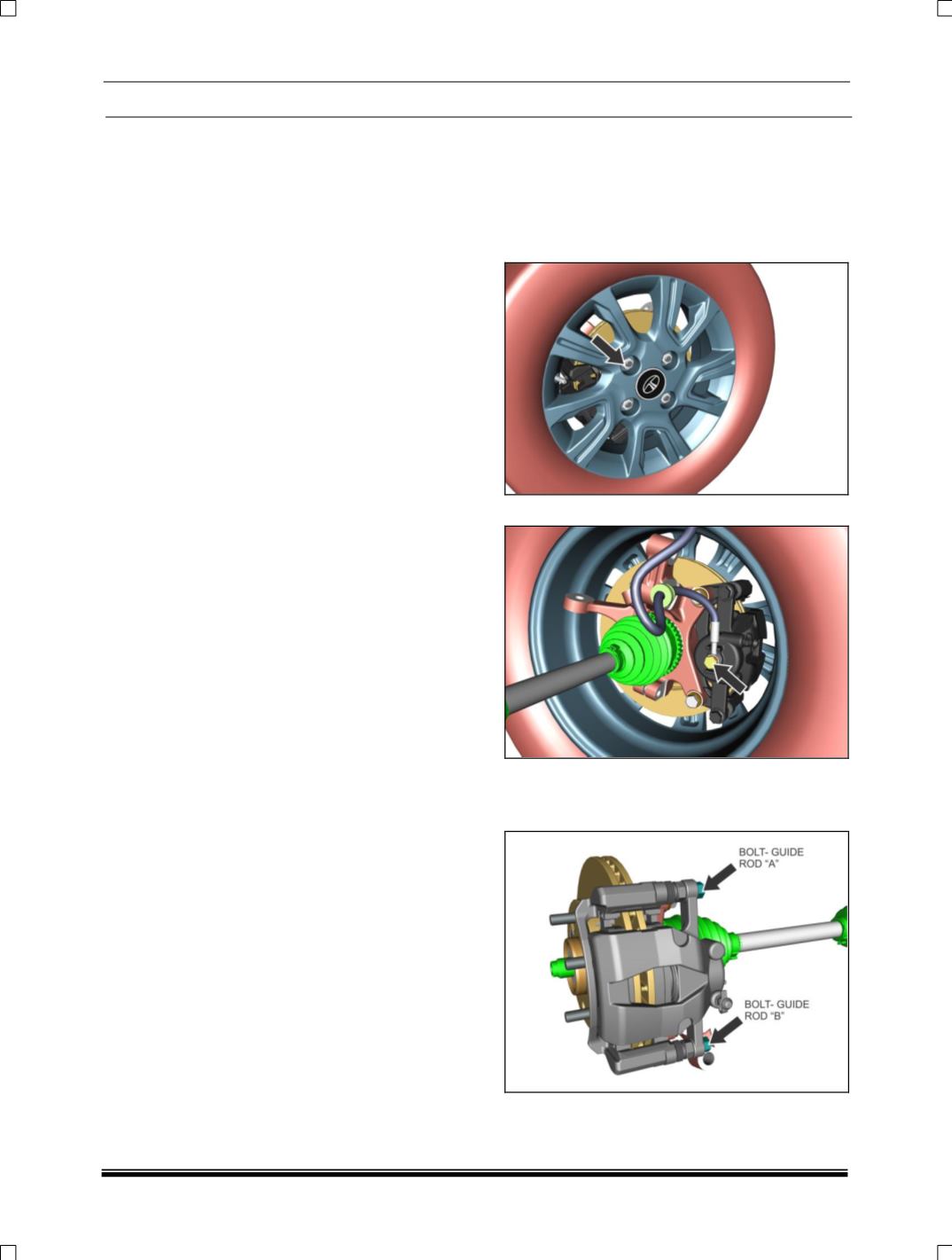 BOLT- GUIDE ROD "A"

BOLT- GUIDE ROD "B"