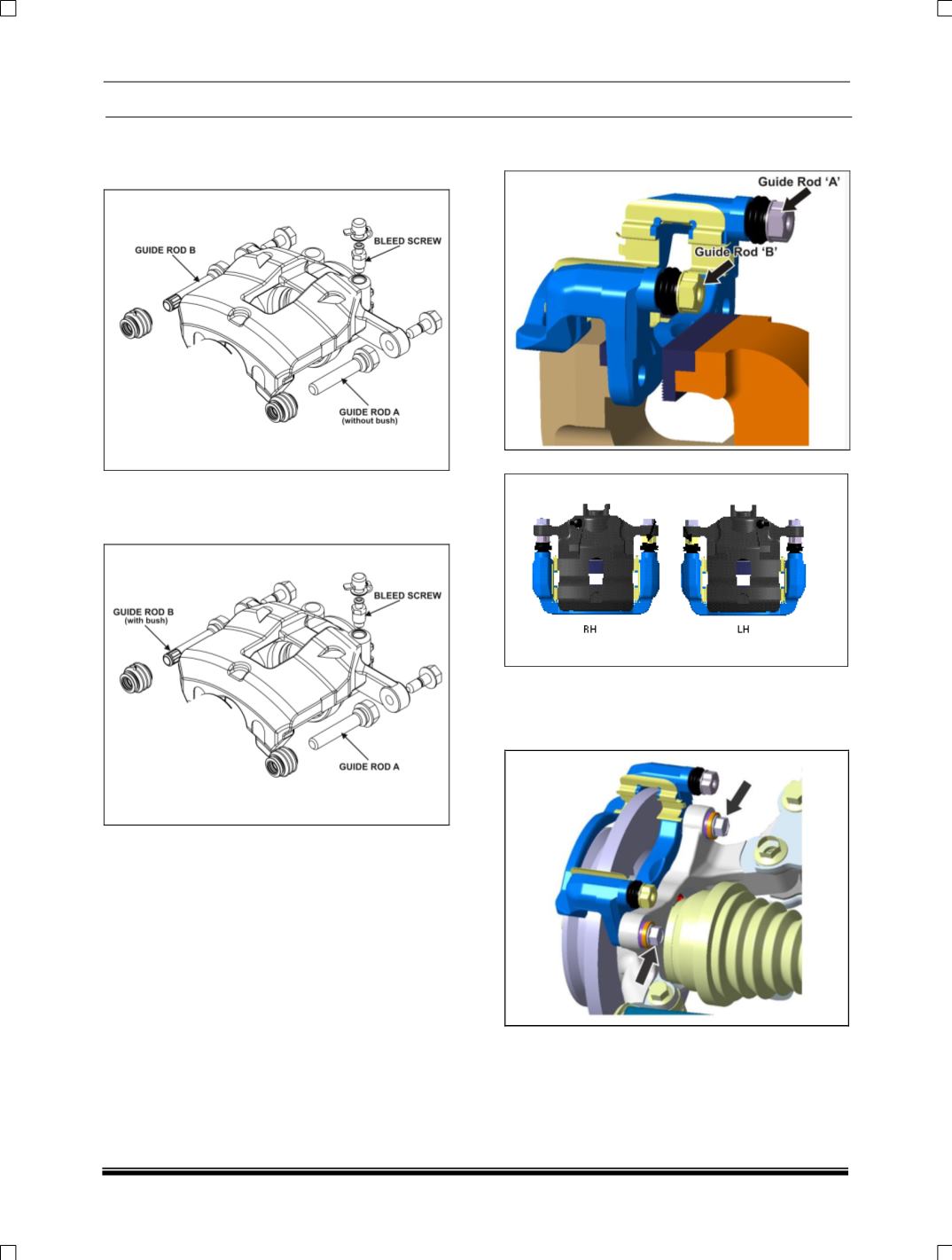 GUIDE ROD B

BLEED SCREW

GUIDE ROD A
(without bush)

GUIDE ROD B
(with bush)

BLEED SCREW

GUIDE ROD A

Guide Rod 'A'

Guide Rod 'B'

RH

LH