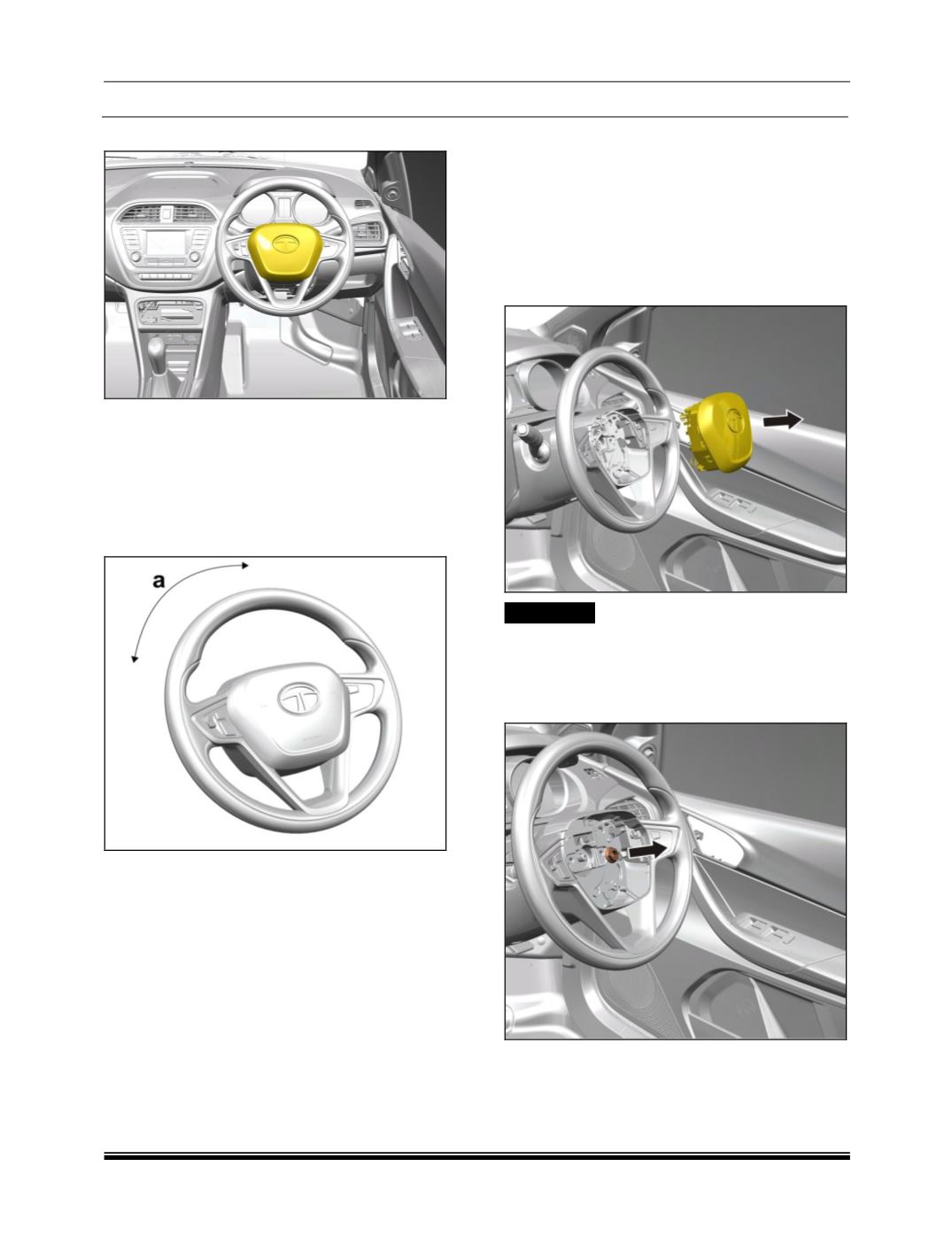 a