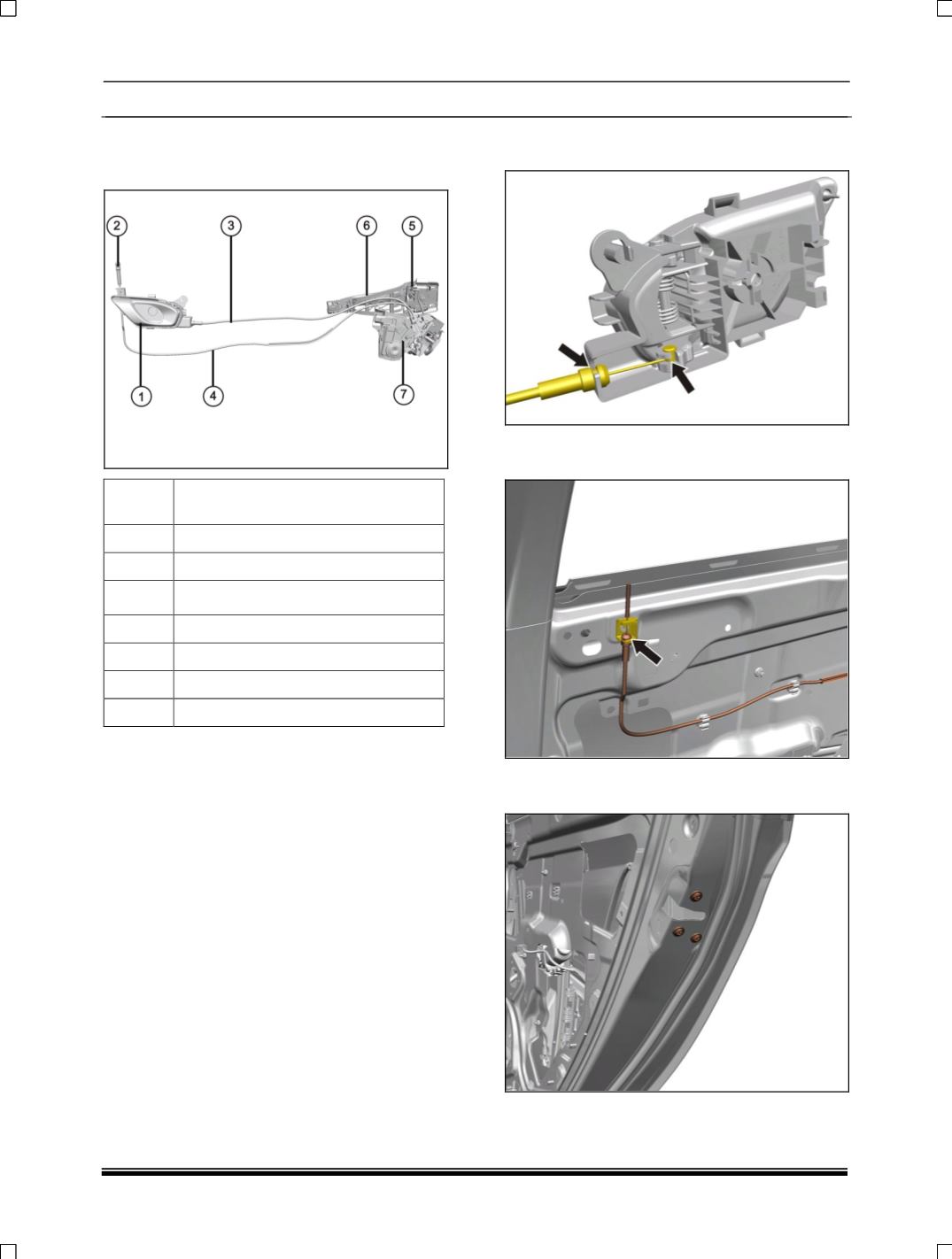 2
3
6
5
1
4
7