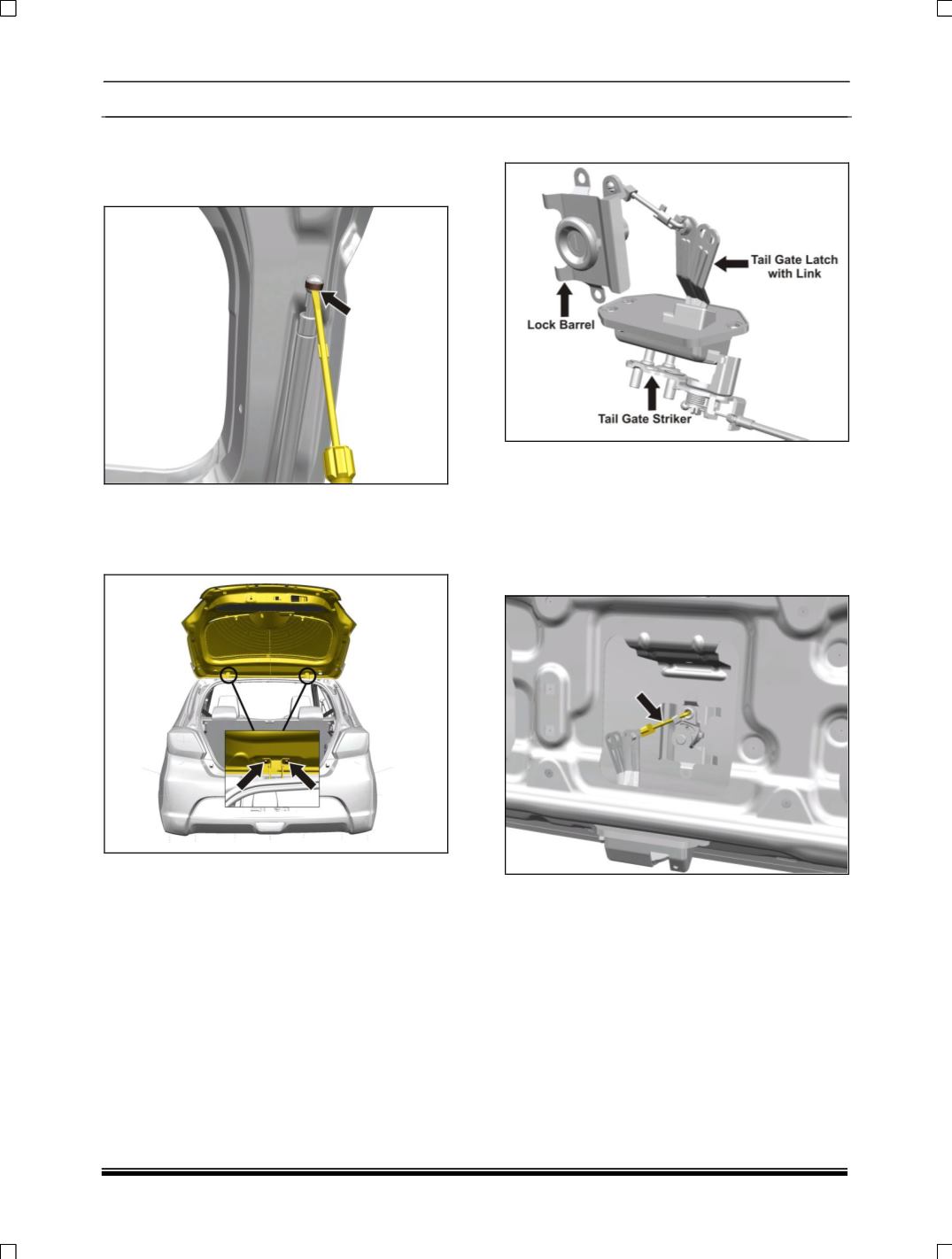 Tail Gate Latch with Link

Lock Barrel

Tail Gate Striker