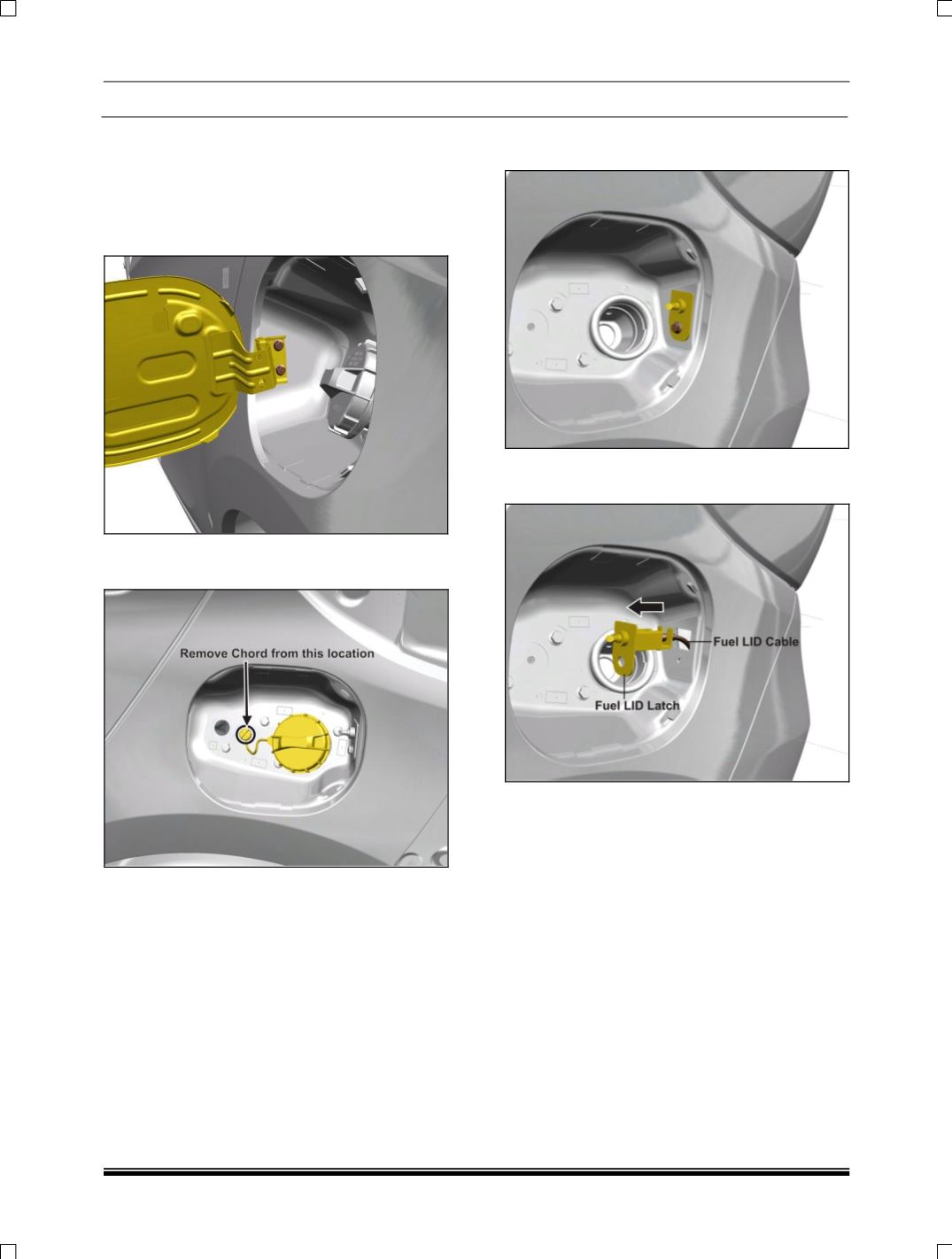 Remove Chord from this location

Fuel LID Cable

Fuel LID Latch