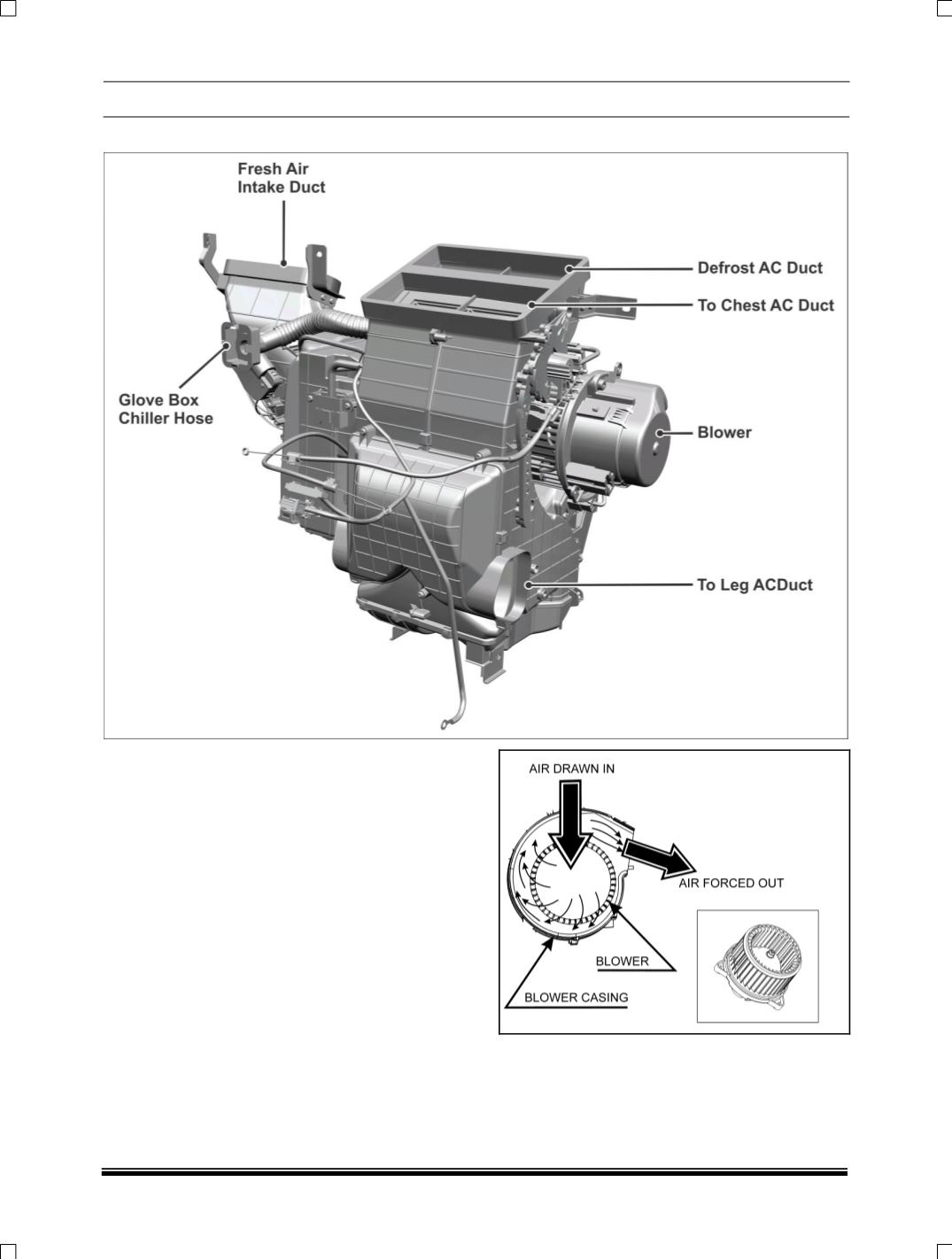 Fresh Air Intake Duct

Defrost AC Duct

To Chest AC Duct

Glove Box Chiller Hose

Blower

To Leg ACDuct

AIR DRAWN IN

AIR FORCED OUT

BLOWER

BLOWER CASING