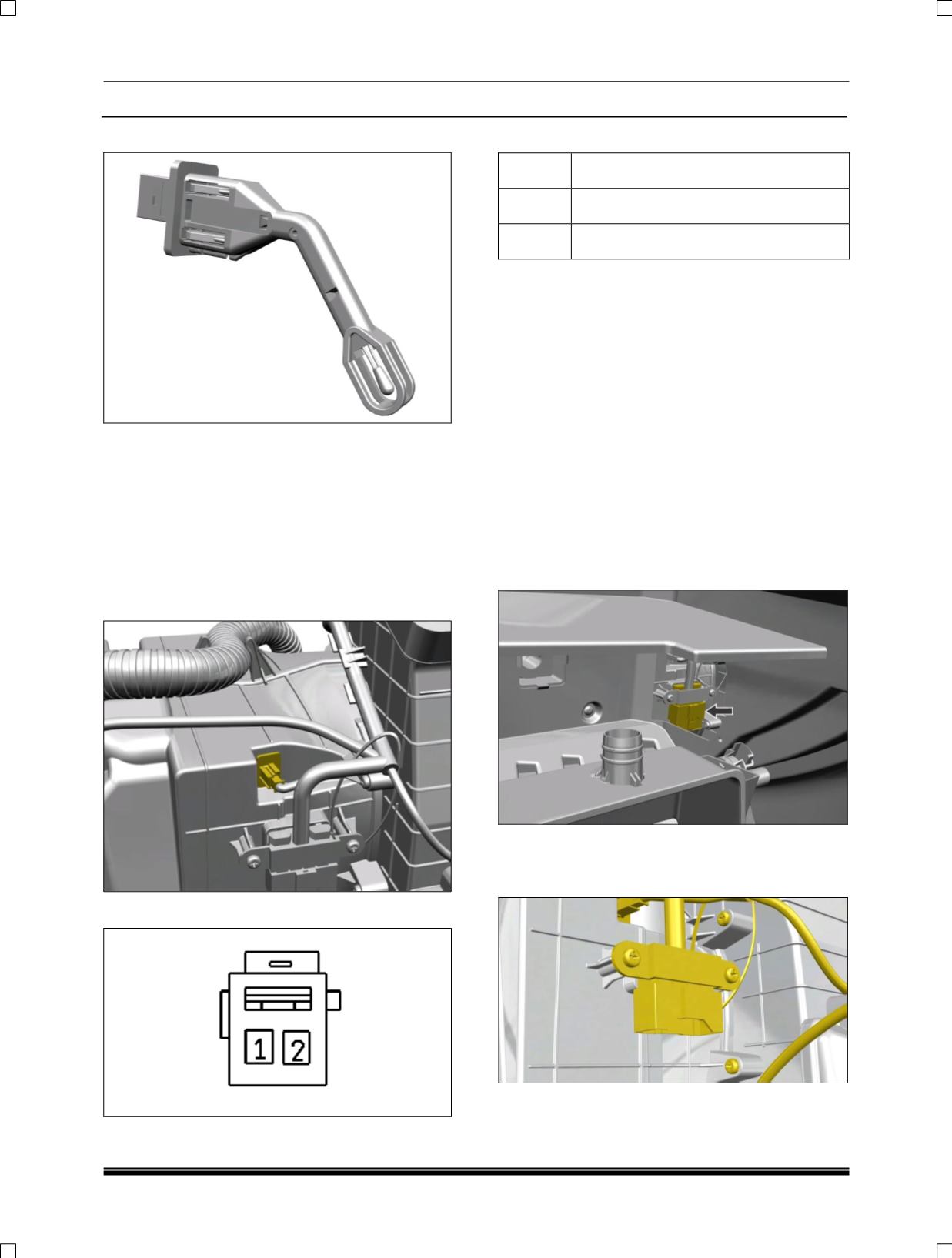 1 2