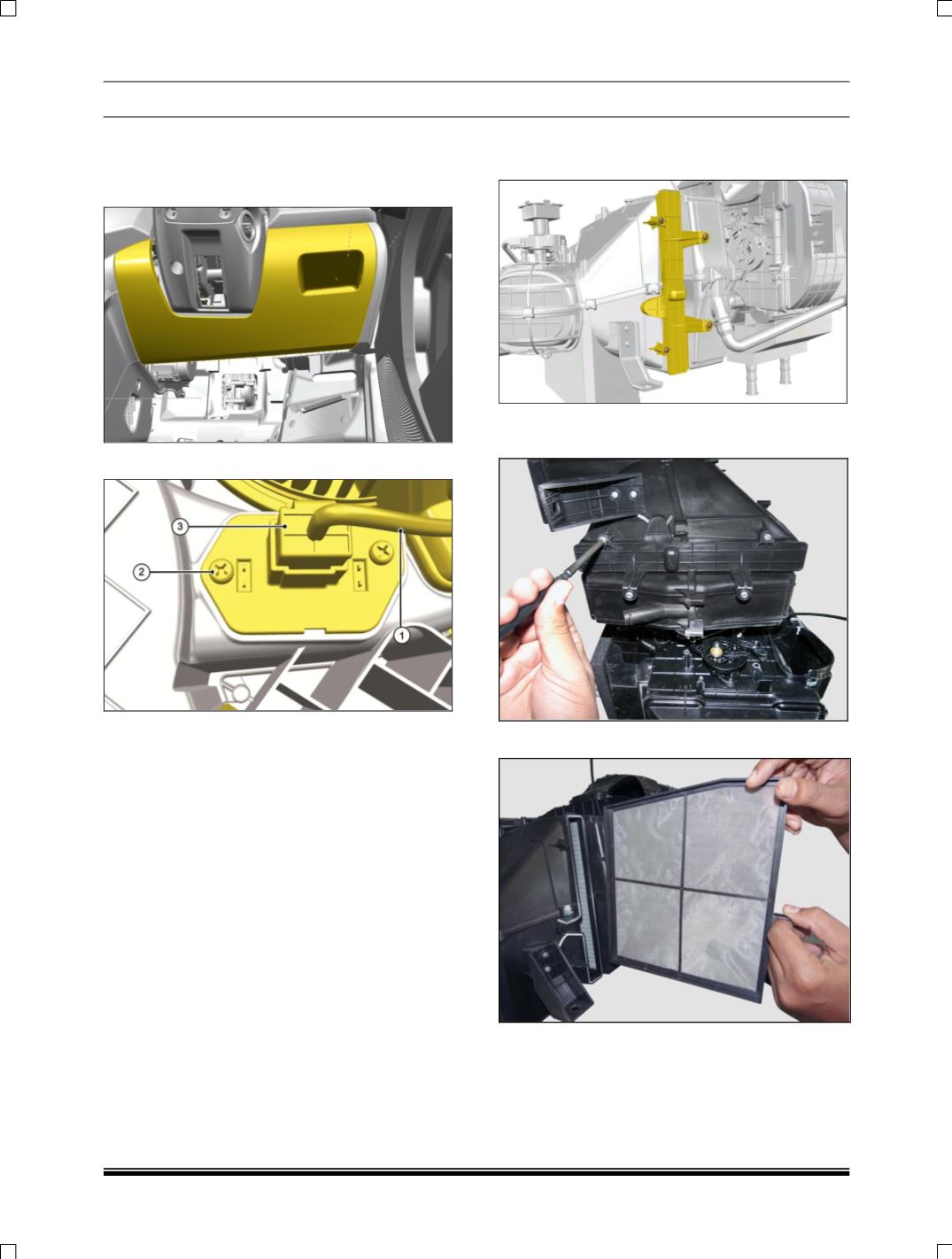 3

2

1