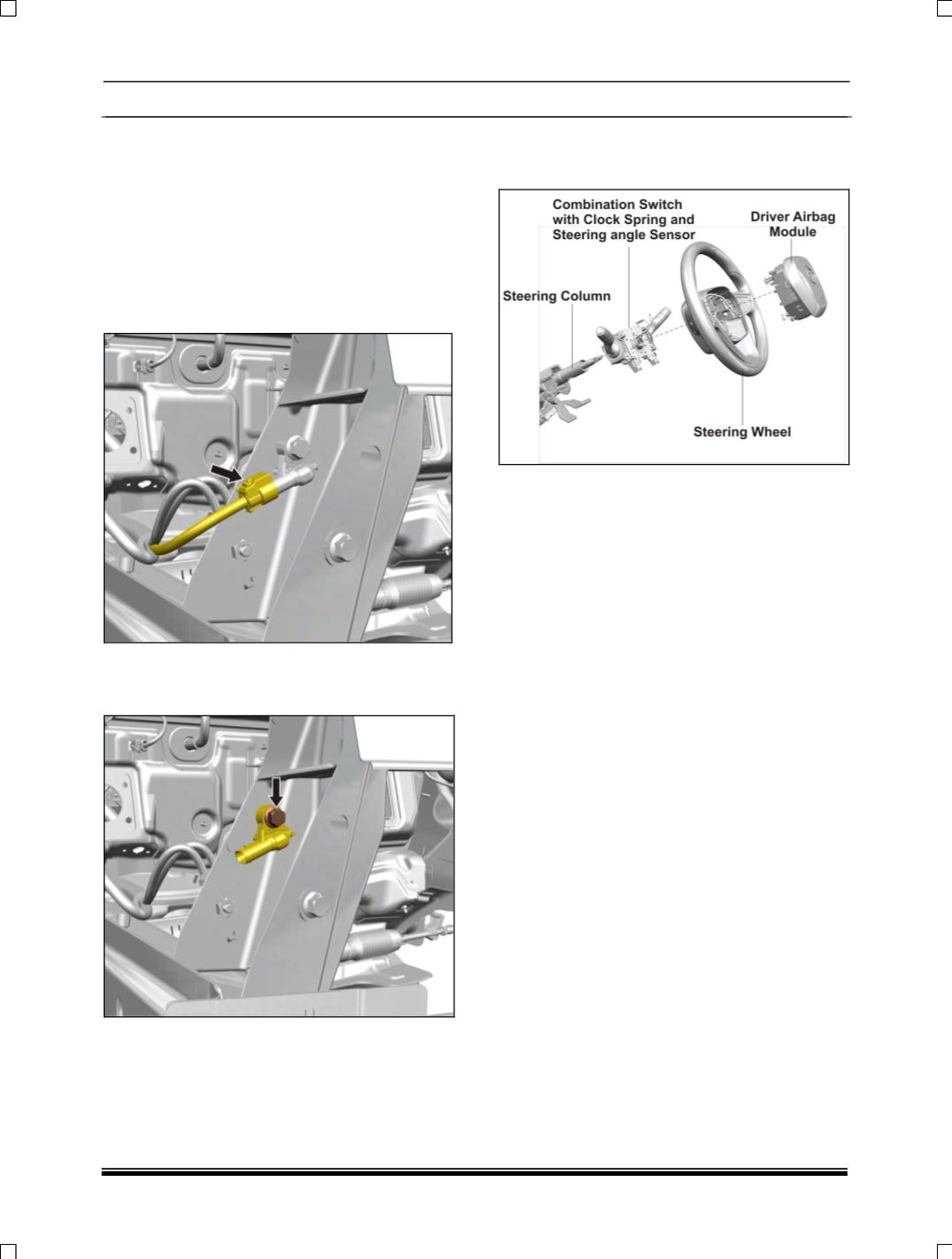 Combination Switch with Clock Spring and Steering angle Sensor

Driver Airbag Module

Steering Column

Steering Wheel